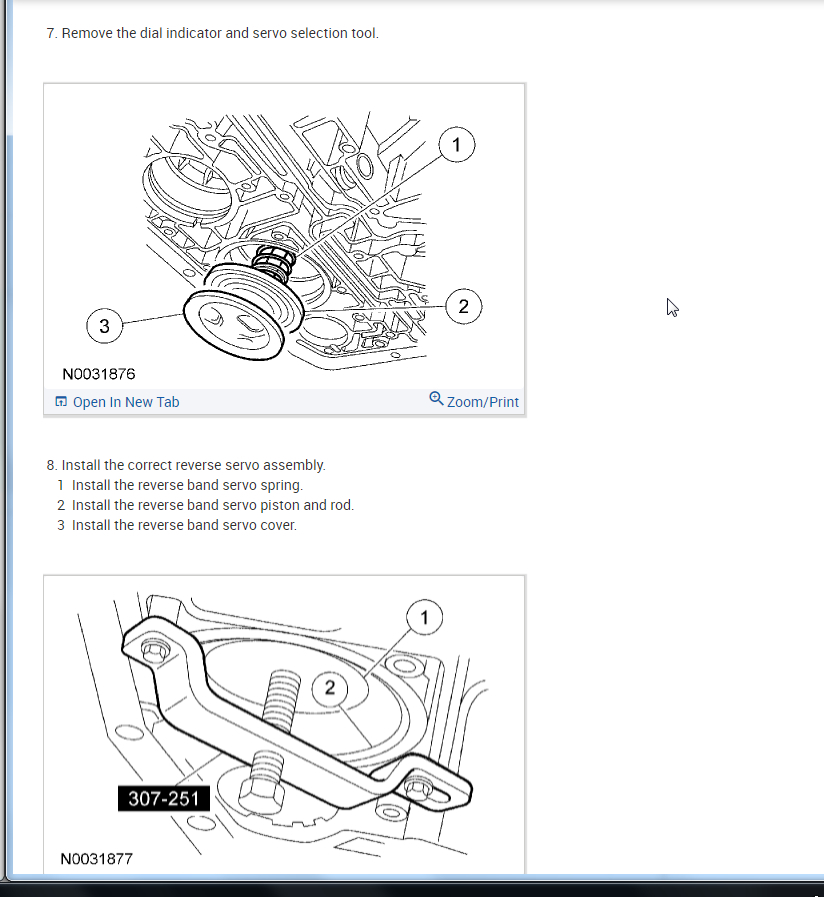 7. Remove the dial indicator and servo selection tool.

1

2

3

N0031876

Open In New Tab

Zoom/Print

8. Install the correct reverse servo assembly.
1 Install the reverse band servo spring.
2 Install the reverse band servo piston and rod.
3 Install the reverse band servo cover.

1

2

307-251

N0031877