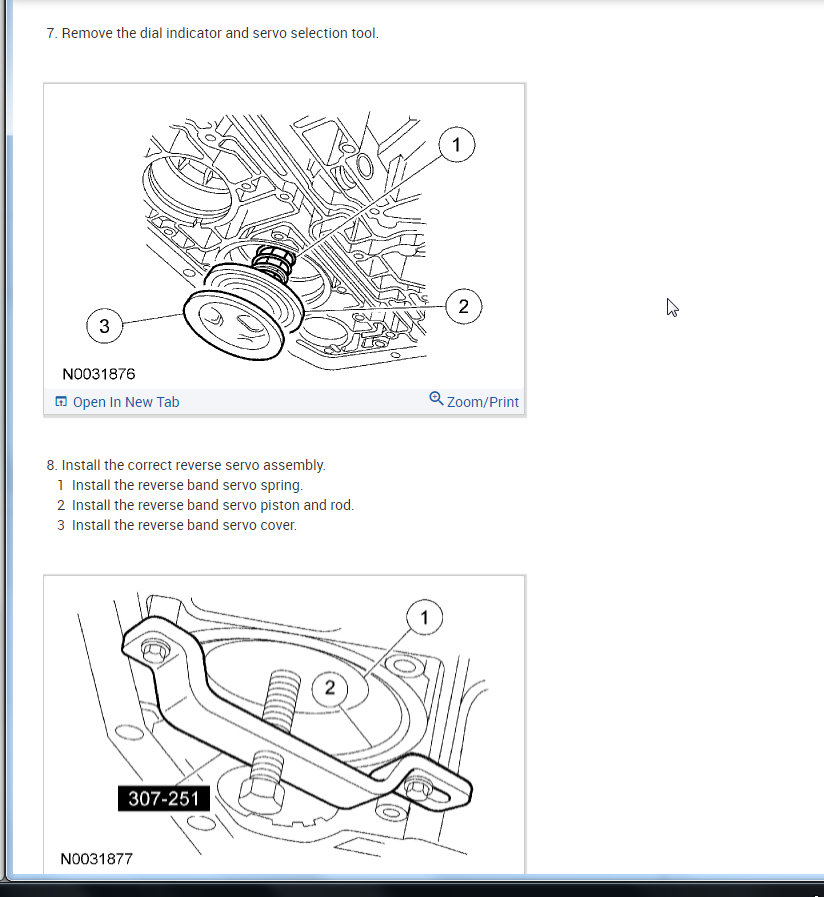 7. Remove the dial indicator and servo selection tool.

1
2
3
N0031876
Open In New Tab
Zoom/Print

8. Install the correct reverse servo assembly.
1 Install the reverse band servo spring.
2 Install the reverse band servo piston and rod.
3 Install the reverse band servo cover.

1
2
307-251
N0031877