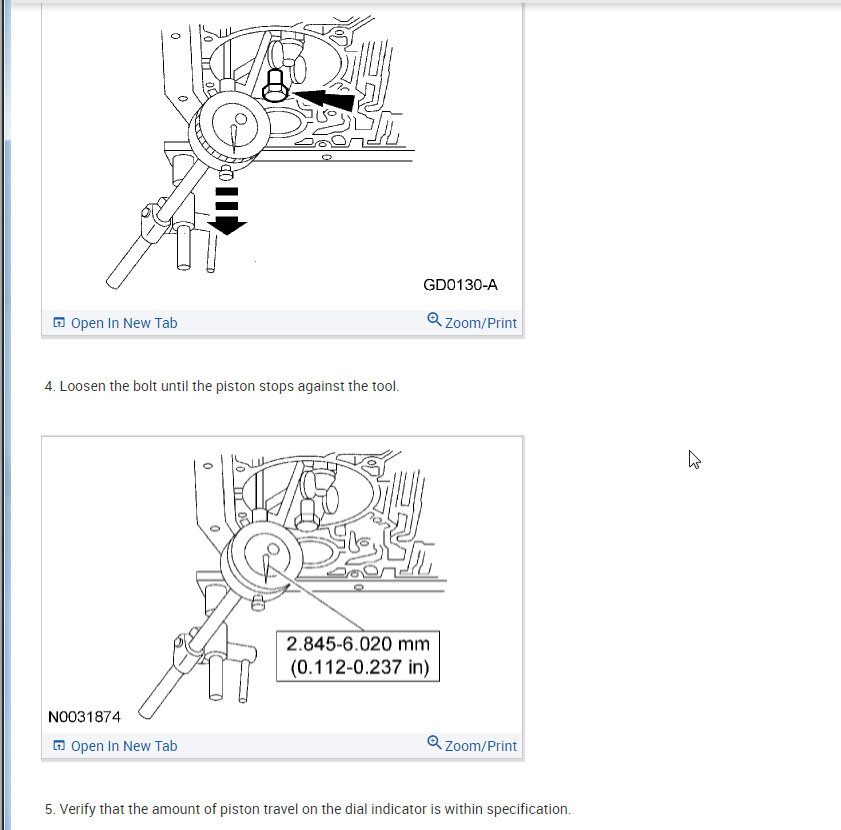 GD0130-A

Open In New Tab

Zoom/Print

4. Loosen the bolt until the piston stops against the tool.

2.845-6.020 mm
(0.112-0.237 in)

N0031874

Open In New Tab

Zoom/Print

5. Verify that the amount of piston travel on the dial indicator is within specification.