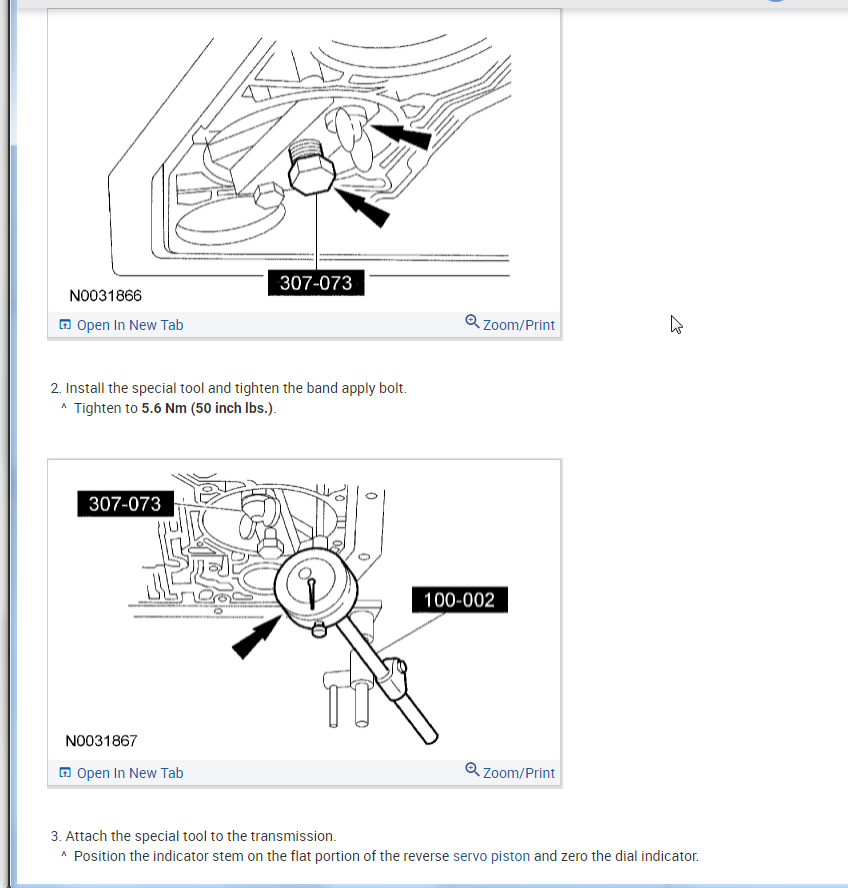 307-073

N0031866

Open In New Tab

Zoom/Print

2. Install the special tool and tighten the band apply bolt.
^ Tighten to 5.6 Nm (50 inch lbs.).

307-073

100-002

N0031867

Open In New Tab

Zoom/Print

3. Attach the special tool to the transmission.
^ Position the indicator stem on the flat portion of the reverse servo piston and zero the dial indicator.