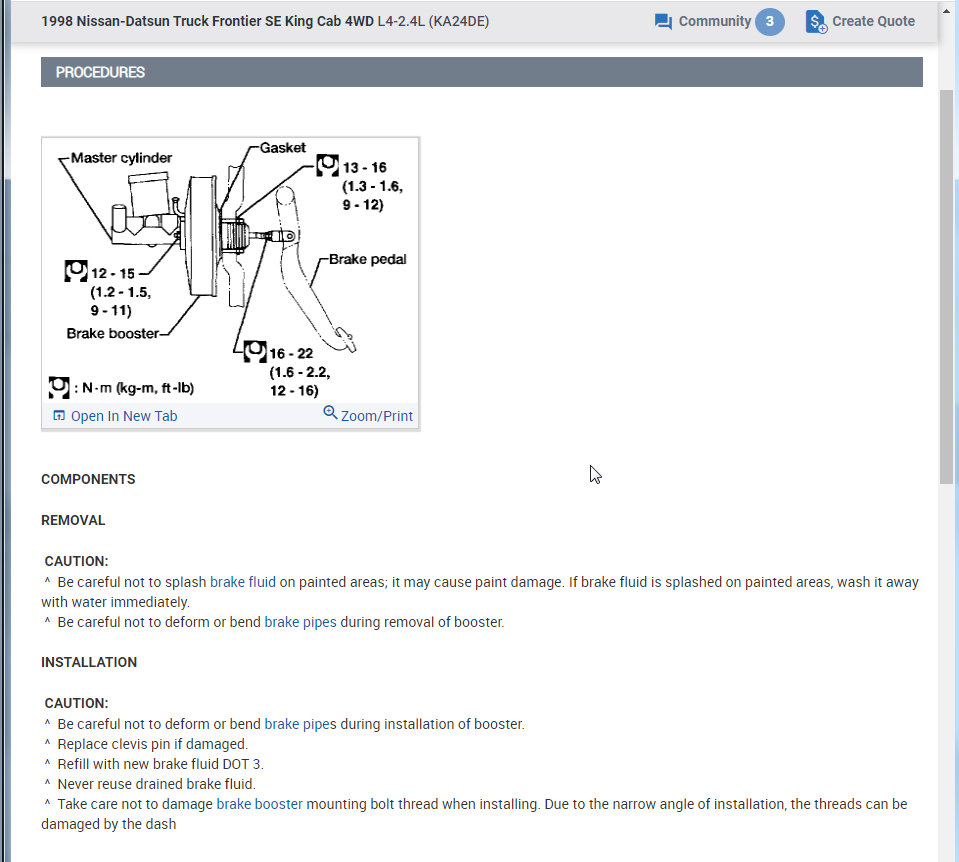 1998 Nissan-Datsun Truck Frontier SE King Cab 4WD L4-2.4L (KA24DE)

Community 3

Create Quote

PROCEDURES

Master cylinder

Gasket

13 - 16 (1.3 - 1.6, 9 - 12)

Brake pedal

12 - 15 (1.2 - 1.5, 9 - 11)

Brake booster

16 - 22 (1.6 - 2.2, 12 - 16)

: N·m (kg-m, ft-lb)

Open In New Tab

Zoom/Print

COMPONENTS

REMOVAL

CAUTION:
^ Be careful not to splash brake fluid on painted areas; it may cause paint damage. If brake fluid is splashed on painted areas, wash it away with water immediately.
^ Be careful not to deform or bend brake pipes during removal of booster.

INSTALLATION

CAUTION:
^ Be careful not to deform or bend brake pipes during installation of booster.
^ Replace clevis pin if damaged.
^ Refill with new brake fluid DOT 3.
^ Never reuse drained brake fluid.
^ Take care not to damage brake booster mounting bolt thread when installing. Due to the narrow angle of installation, the threads can be damaged by the dash