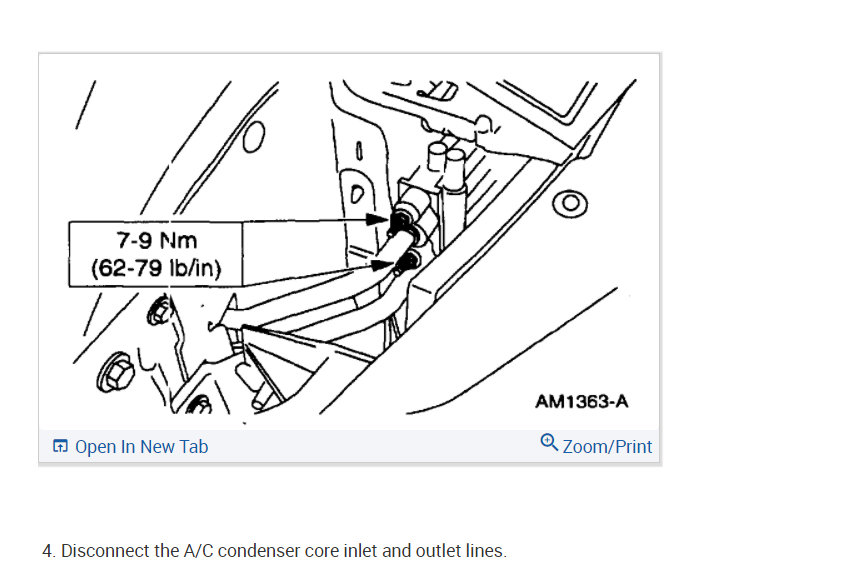 7-9 Nm
(62-79 lb/in)

AM1363-A

Open In New Tab

Zoom/Print

4. Disconnect the A/C condenser core inlet and outlet lines.