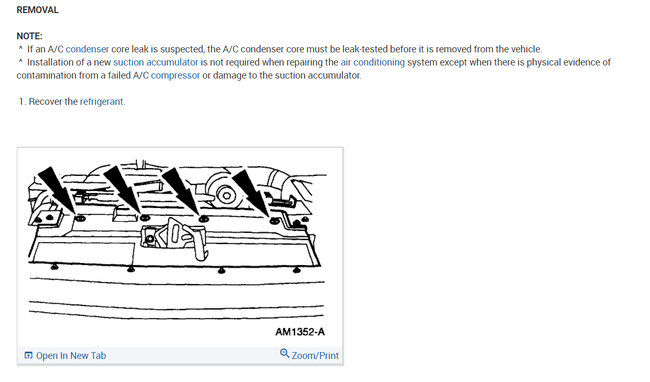 REMOVAL

NOTE:
^ If an A/C condenser core leak is suspected, the A/C condenser core must be leak-tested before it is removed from the vehicle.
^ Installation of a new suction accumulator is not required when repairing the air conditioning system except when there is physical evidence of contamination from a failed A/C compressor or damage to the suction accumulator.

1. Recover the refrigerant.

AM1352-A

Open In New Tab

Zoom/Print