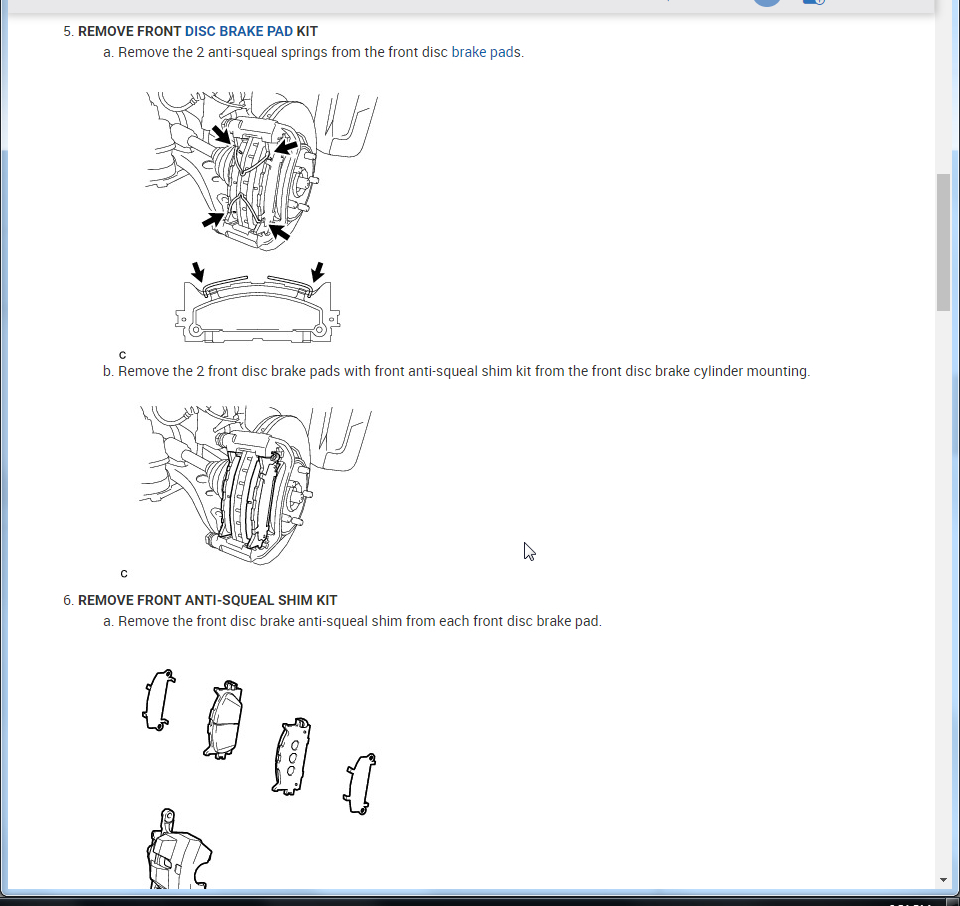 5. REMOVE FRONT DISC BRAKE PAD KIT

a. Remove the 2 anti-squeal springs from the front disc brake pads.

C

b. Remove the 2 front disc brake pads with front anti-squeal shim kit from the front disc brake cylinder mounting.

C

6. REMOVE FRONT ANTI-SQUEAL SHIM KIT

a. Remove the front disc brake anti-squeal shim from each front disc brake pad.