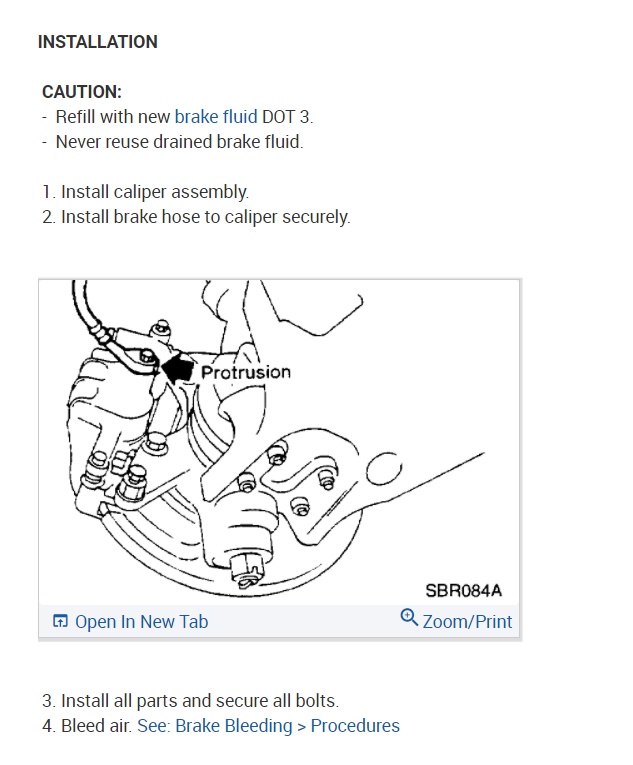 INSTALLATION

CAUTION:
- Refill with new brake fluid DOT 3.
- Never reuse drained brake fluid.

1. Install caliper assembly.
2. Install brake hose to caliper securely.

Protrusion

SBR084A

Open In New Tab

Zoom/Print

3. Install all parts and secure all bolts.
4. Bleed air. See: Brake Bleeding > Procedures