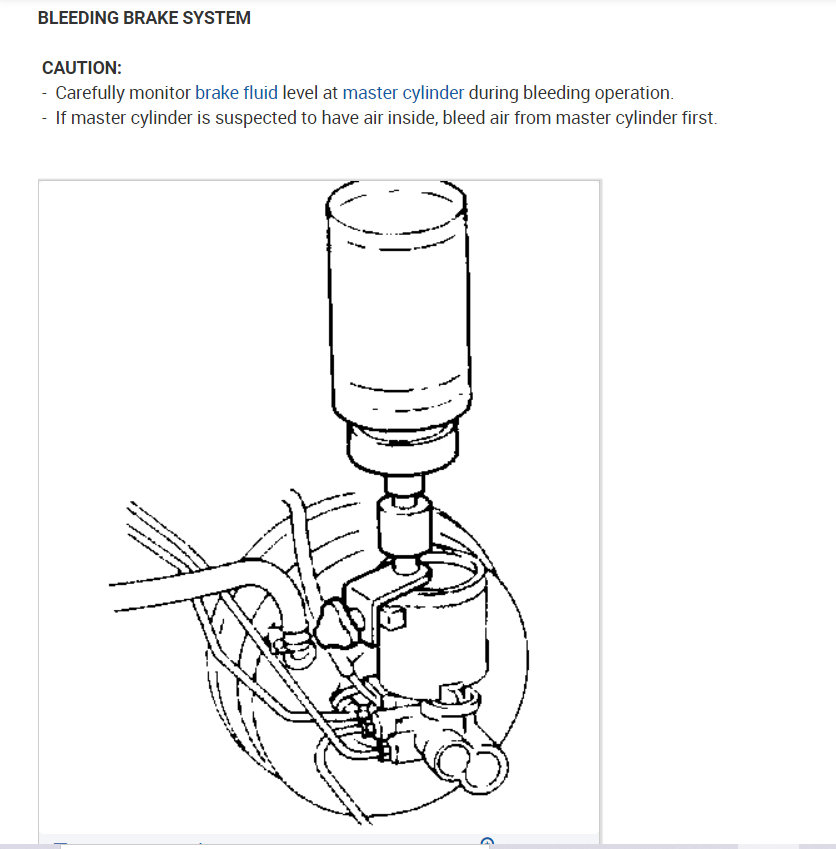 BLEEDING BRAKE SYSTEM

CAUTION:
- Carefully monitor brake fluid level at master cylinder during bleeding operation.
- If master cylinder is suspected to have air inside, bleed air from master cylinder first.