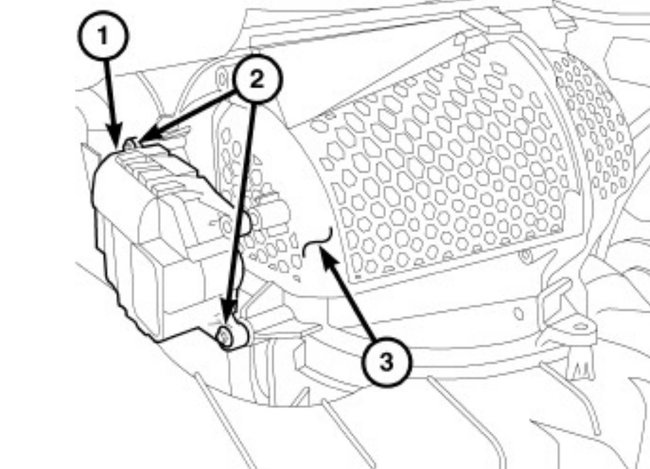 1
2
3