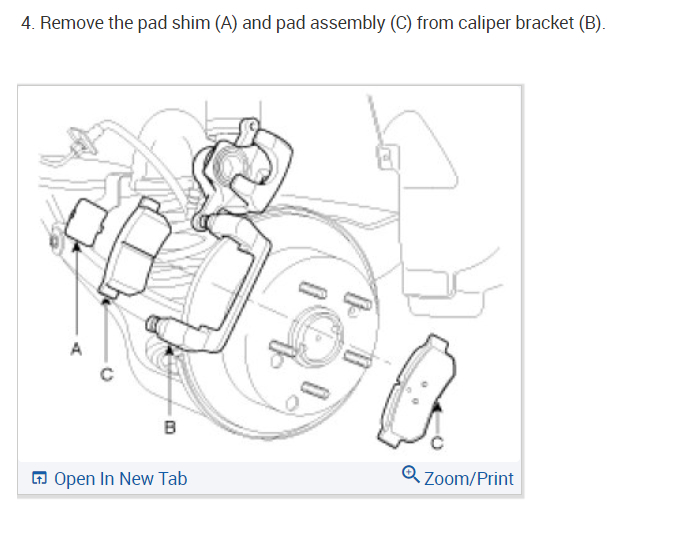 4. Remove the pad shim (A) and pad assembly (C) from caliper bracket (B).

A

C

B

C

Open In New Tab

Zoom/Print