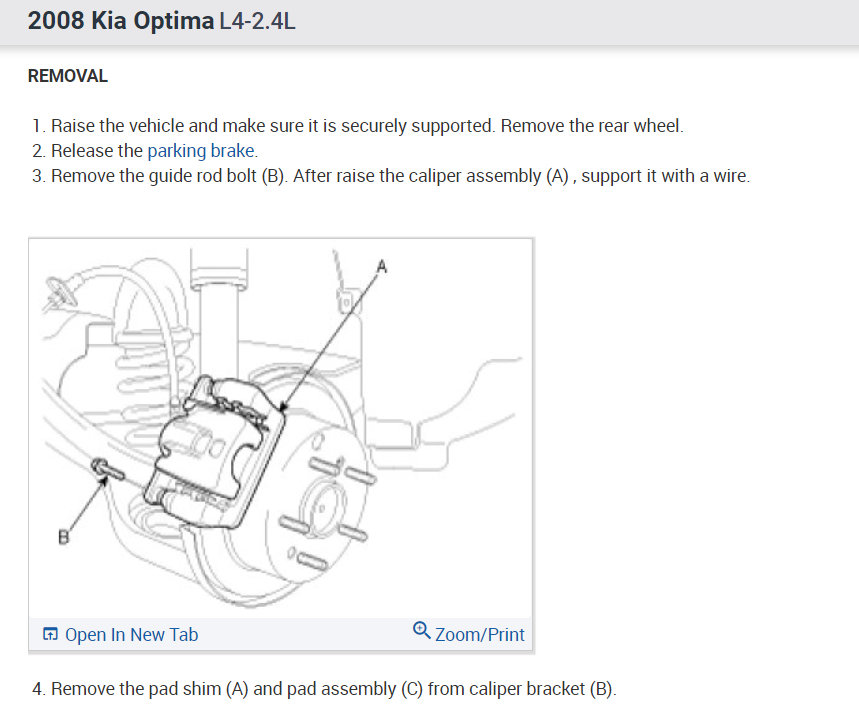 2008 Kia Optima L4-2.4L

REMOVAL

1. Raise the vehicle and make sure it is securely supported. Remove the rear wheel.
2. Release the parking brake.
3. Remove the guide rod bolt (B). After raise the caliper assembly (A) , support it with a wire.

A

B

Open In New Tab

Zoom/Print

4. Remove the pad shim (A) and pad assembly (C) from caliper bracket (B).