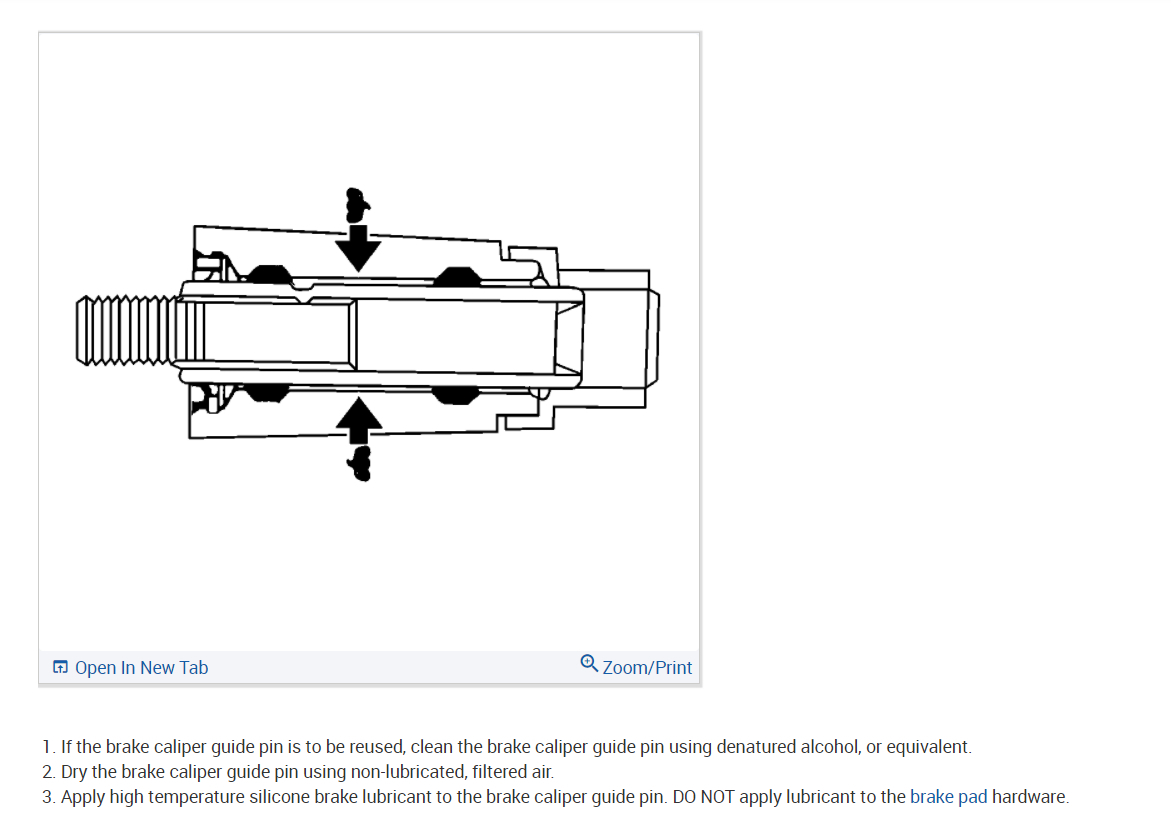 Open In New Tab

Zoom/Print

1. If the brake caliper guide pin is to be reused, clean the brake caliper guide pin using denatured alcohol, or equivalent.
2. Dry the brake caliper guide pin using non-lubricated, filtered air.
3. Apply high temperature silicone brake lubricant to the brake caliper guide pin. DO NOT apply lubricant to the brake pad hardware.