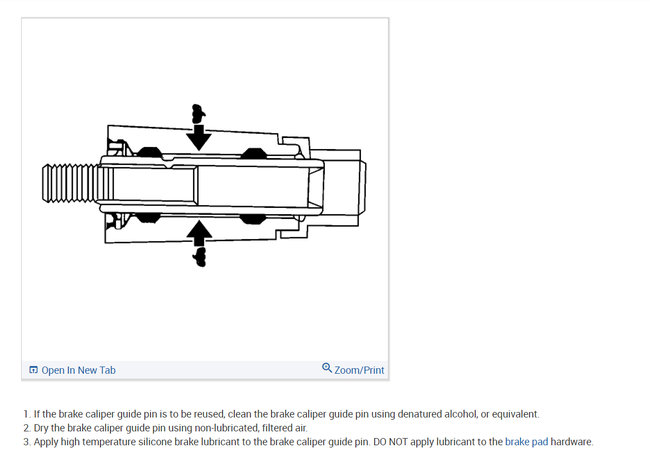 Open In New Tab

Zoom/Print

1. If the brake caliper guide pin is to be reused, clean the brake caliper guide pin using denatured alcohol, or equivalent.
2. Dry the brake caliper guide pin using non-lubricated, filtered air.
3. Apply high temperature silicone brake lubricant to the brake caliper guide pin. DO NOT apply lubricant to the brake pad hardware.