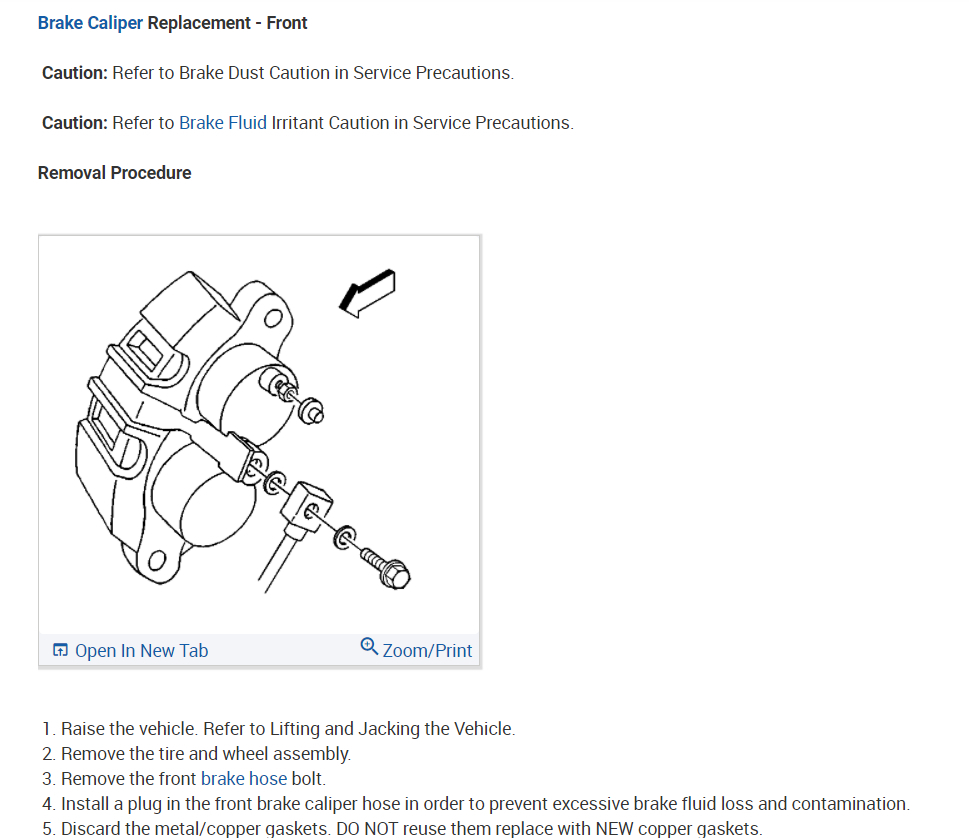 Brake Caliper Replacement - Front

Caution: Refer to Brake Dust Caution in Service Precautions.

Caution: Refer to Brake Fluid Irritant Caution in Service Precautions.

Removal Procedure

Open In New Tab
Zoom/Print

1. Raise the vehicle. Refer to Lifting and Jacking the Vehicle.
2. Remove the tire and wheel assembly.
3. Remove the front brake hose bolt.
4. Install a plug in the front brake caliper hose in order to prevent excessive brake fluid loss and contamination.
5. Discard the metal/copper gaskets. DO NOT reuse them replace with NEW copper gaskets.