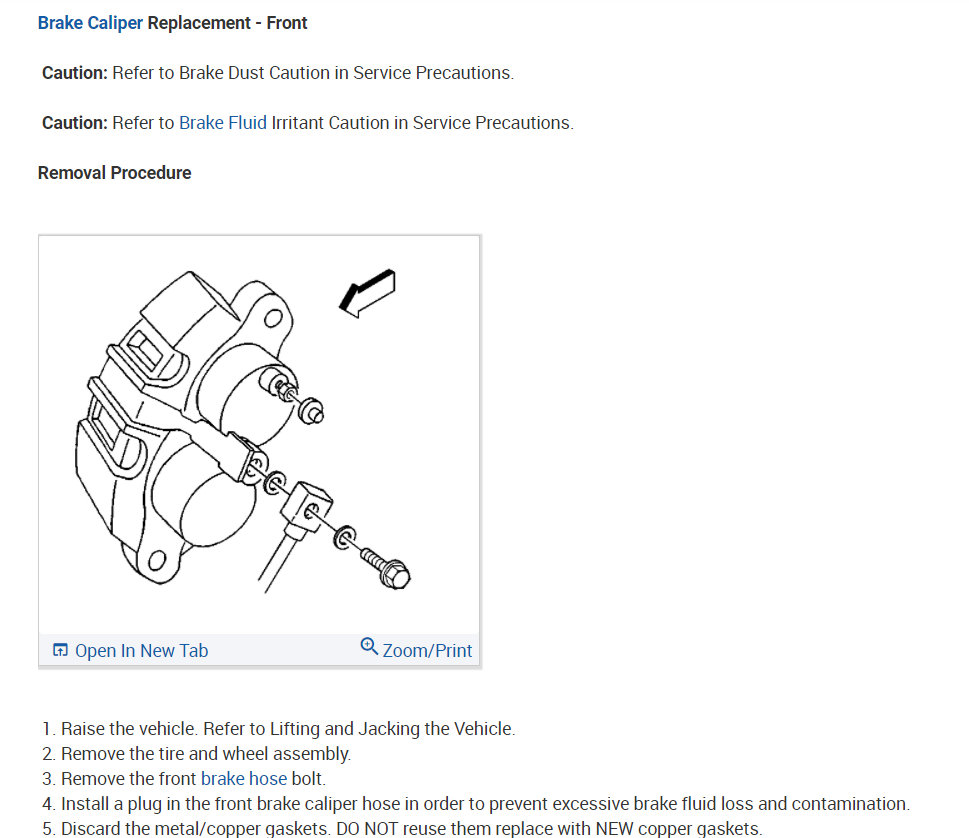 Brake Caliper Replacement - Front

Caution: Refer to Brake Dust Caution in Service Precautions.

Caution: Refer to Brake Fluid Irritant Caution in Service Precautions.

Removal Procedure

Open In New Tab

Zoom/Print

1. Raise the vehicle. Refer to Lifting and Jacking the Vehicle.
2. Remove the tire and wheel assembly.
3. Remove the front brake hose bolt.
4. Install a plug in the front brake caliper hose in order to prevent excessive brake fluid loss and contamination.
5. Discard the metal/copper gaskets. DO NOT reuse them replace with NEW copper gaskets.