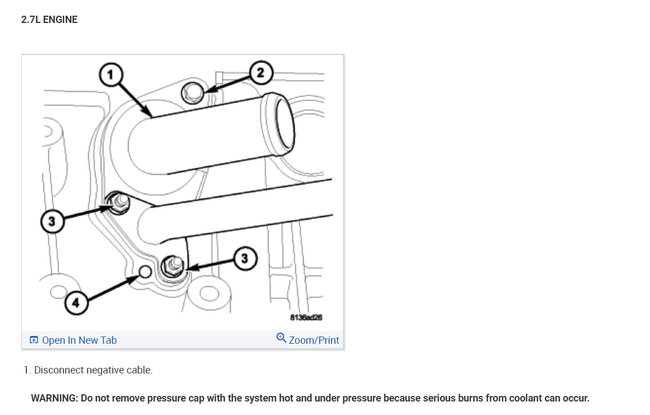 2.7L ENGINE

1
2
3
3
4
8136ad26

Open In New Tab
Zoom/Print

1. Disconnect negative cable.

WARNING: Do not remove pressure cap with the system hot and under pressure because serious burns from coolant can occur.