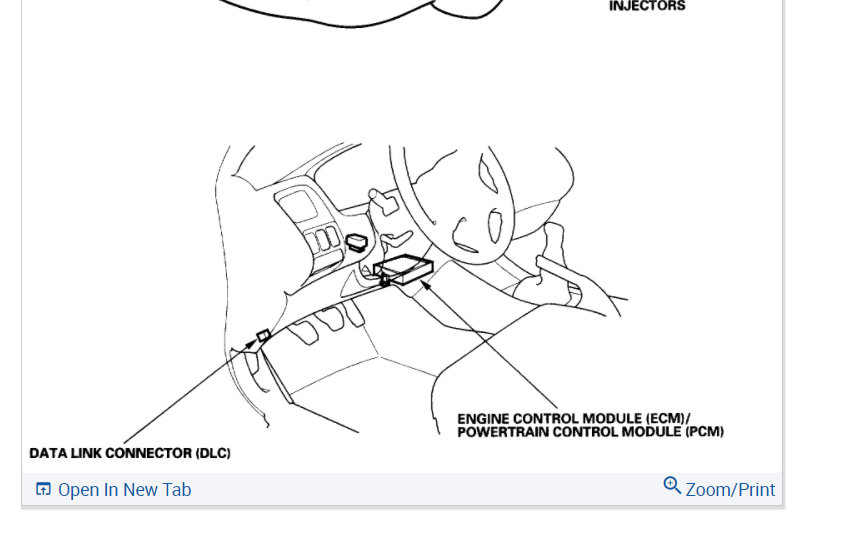 INJECTORS

ENGINE CONTROL MODULE (ECM)/ POWERTRAIN CONTROL MODULE (PCM)

DATA LINK CONNECTOR (DLC)

Open In New Tab

Zoom/Print