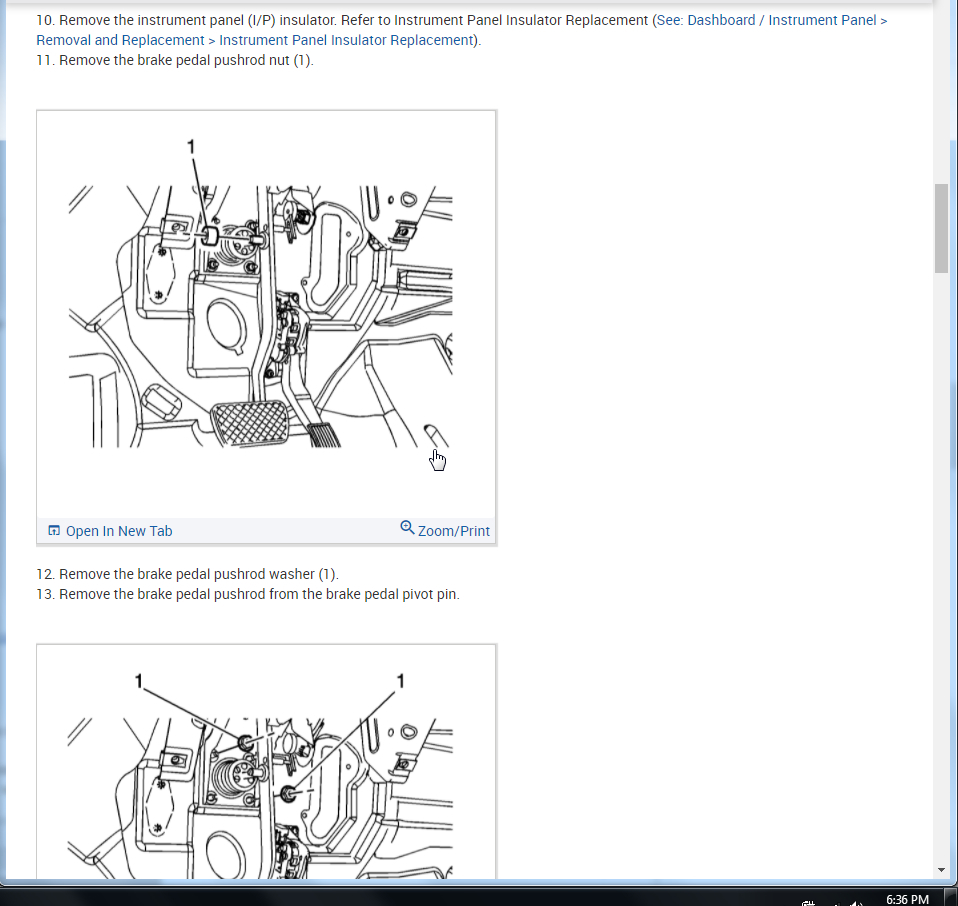 10. Remove the instrument panel (I/P) insulator. Refer to Instrument Panel Insulator Replacement (See: Dashboard / Instrument Panel > Removal and Replacement > Instrument Panel Insulator Replacement).
11. Remove the brake pedal pushrod nut (1).

1

Open In New Tab
Zoom/Print

12. Remove the brake pedal pushrod washer (1).
13. Remove the brake pedal pushrod from the brake pedal pivot pin.

1
1

6:36 PM