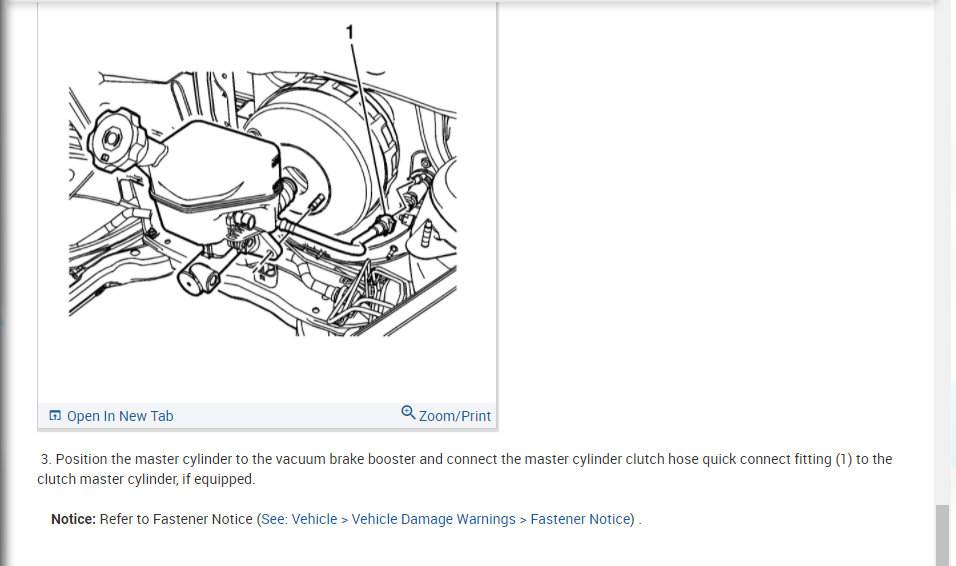 1

Open In New Tab

Zoom/Print

3. Position the master cylinder to the vacuum brake booster and connect the master cylinder clutch hose quick connect fitting (1) to the clutch master cylinder, if equipped.

Notice: Refer to Fastener Notice (See: Vehicle > Vehicle Damage Warnings > Fastener Notice) .