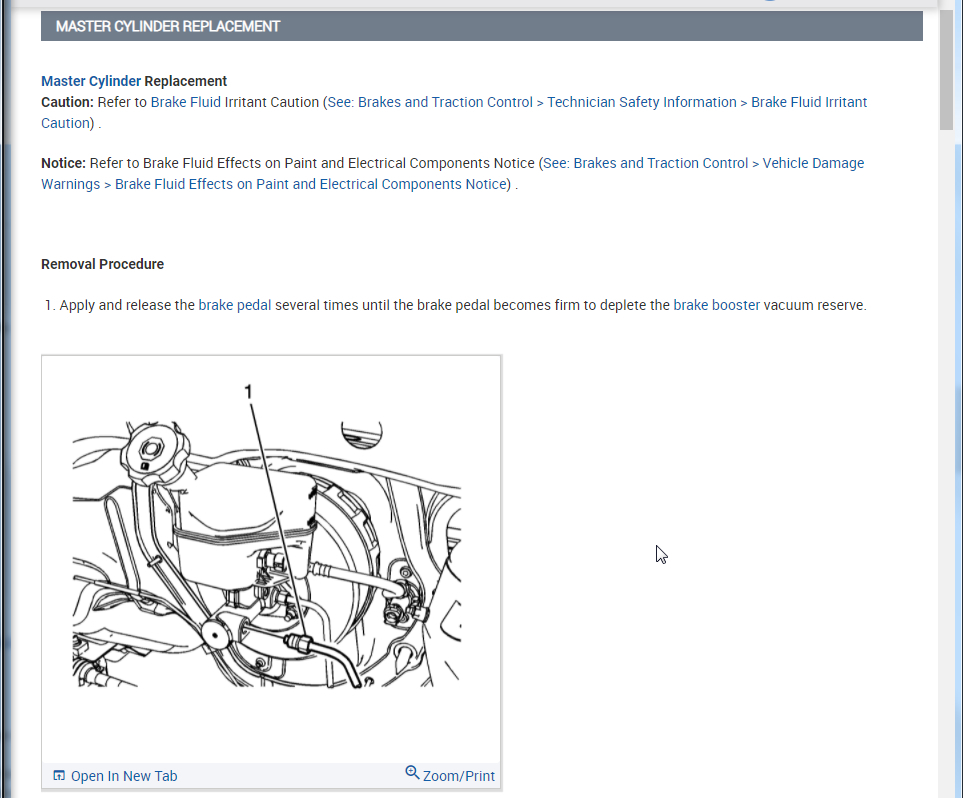 MASTER CYLINDER REPLACEMENT

Master Cylinder Replacement
Caution: Refer to Brake Fluid Irritant Caution (See: Brakes and Traction Control > Technician Safety Information > Brake Fluid Irritant Caution) .

Notice: Refer to Brake Fluid Effects on Paint and Electrical Components Notice (See: Brakes and Traction Control > Vehicle Damage Warnings > Brake Fluid Effects on Paint and Electrical Components Notice) .

Removal Procedure

1. Apply and release the brake pedal several times until the brake pedal becomes firm to deplete the brake booster vacuum reserve.

1

Open In New Tab
Zoom/Print