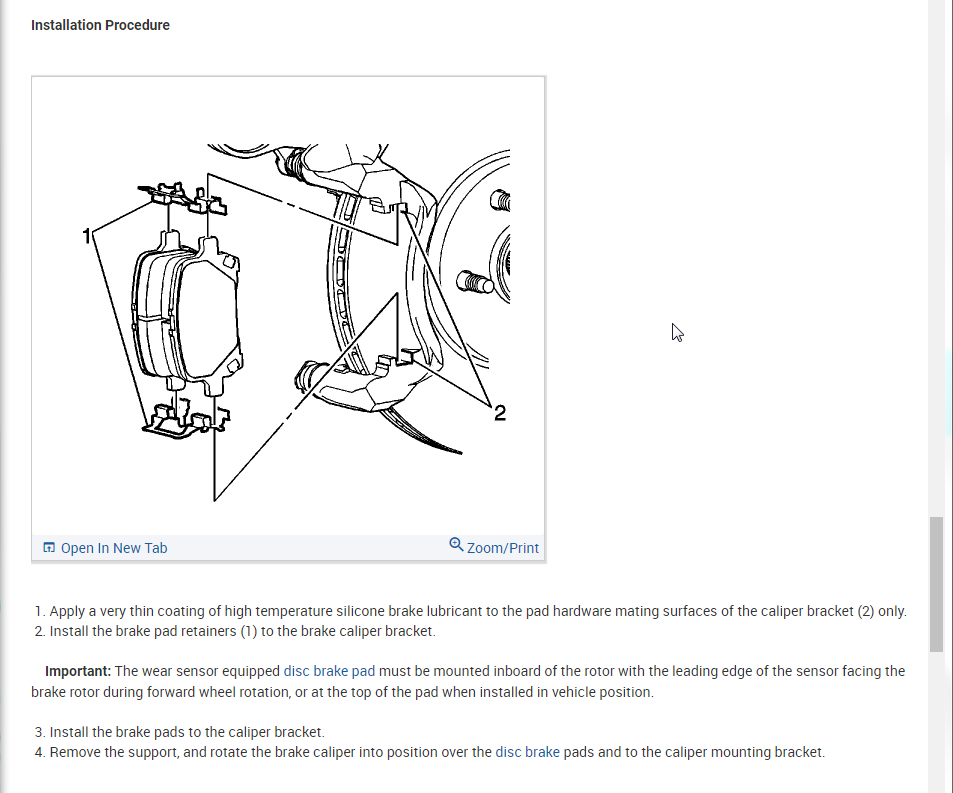 Installation Procedure

1

2

Open In New Tab

Zoom/Print

1. Apply a very thin coating of high temperature silicone brake lubricant to the pad hardware mating surfaces of the caliper bracket (2) only.
2. Install the brake pad retainers (1) to the brake caliper bracket.

Important: The wear sensor equipped disc brake pad must be mounted inboard of the rotor with the leading edge of the sensor facing the brake rotor during forward wheel rotation, or at the top of the pad when installed in vehicle position.

3. Install the brake pads to the caliper bracket.
4. Remove the support, and rotate the brake caliper into position over the disc brake pads and to the caliper mounting bracket.