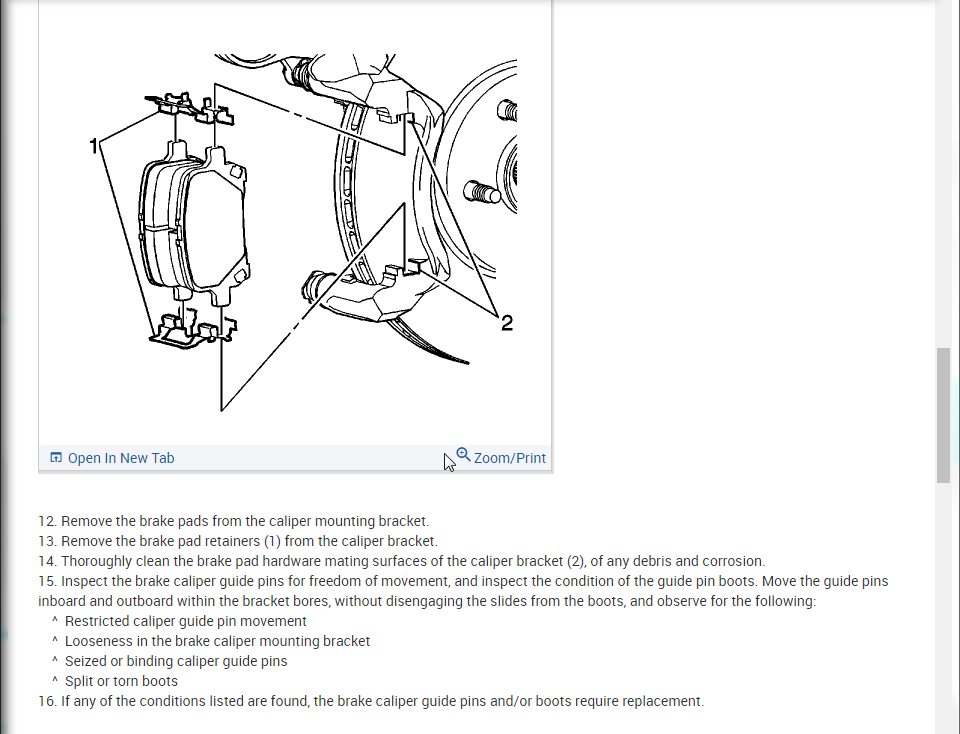 1

2

Open In New Tab

Zoom/Print

12. Remove the brake pads from the caliper mounting bracket.
13. Remove the brake pad retainers (1) from the caliper bracket.
14. Thoroughly clean the brake pad hardware mating surfaces of the caliper bracket (2), of any debris and corrosion.
15. Inspect the brake caliper guide pins for freedom of movement, and inspect the condition of the guide pin boots. Move the guide pins inboard and outboard within the bracket bores, without disengaging the slides from the boots, and observe for the following:
^ Restricted caliper guide pin movement
^ Looseness in the brake caliper mounting bracket
^ Seized or binding caliper guide pins
^ Split or torn boots
16. If any of the conditions listed are found, the brake caliper guide pins and/or boots require replacement.