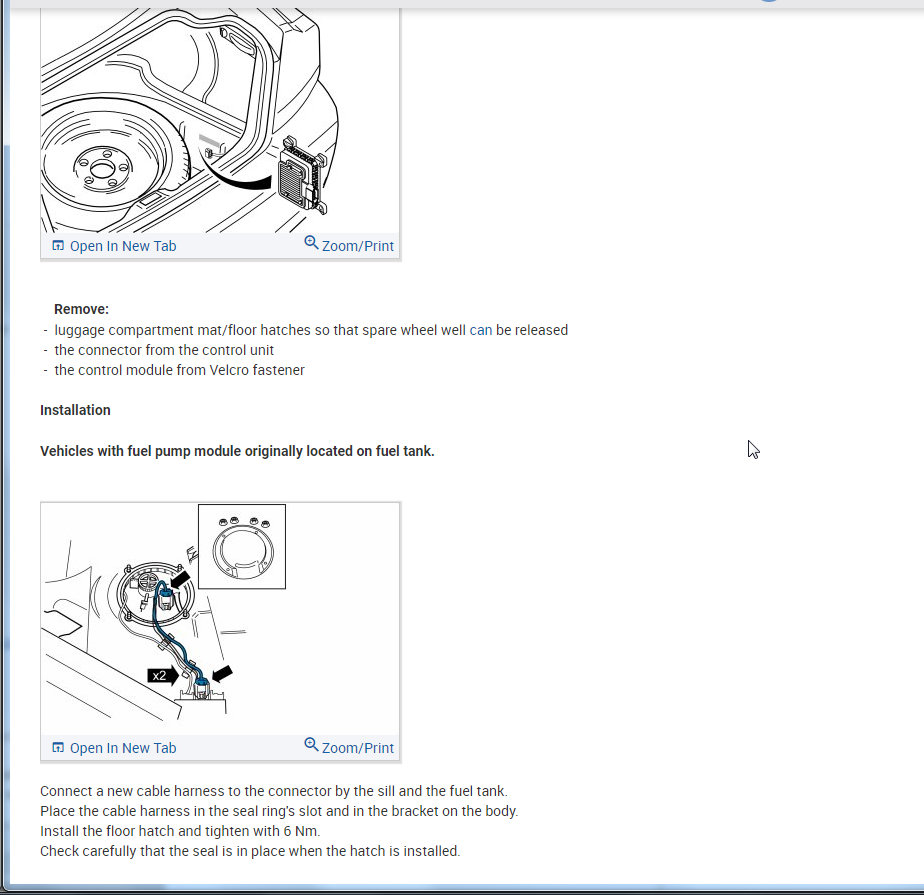 Open In New Tab
Zoom/Print

Remove:
- luggage compartment mat/floor hatches so that spare wheel well can be released
- the connector from the control unit
- the control module from Velcro fastener

Installation

Vehicles with fuel pump module originally located on fuel tank.

x2

Open In New Tab
Zoom/Print

Connect a new cable harness to the connector by the sill and the fuel tank.
Place the cable harness in the seal ring's slot and in the bracket on the body.
Install the floor hatch and tighten with 6 Nm.
Check carefully that the seal is in place when the hatch is installed.