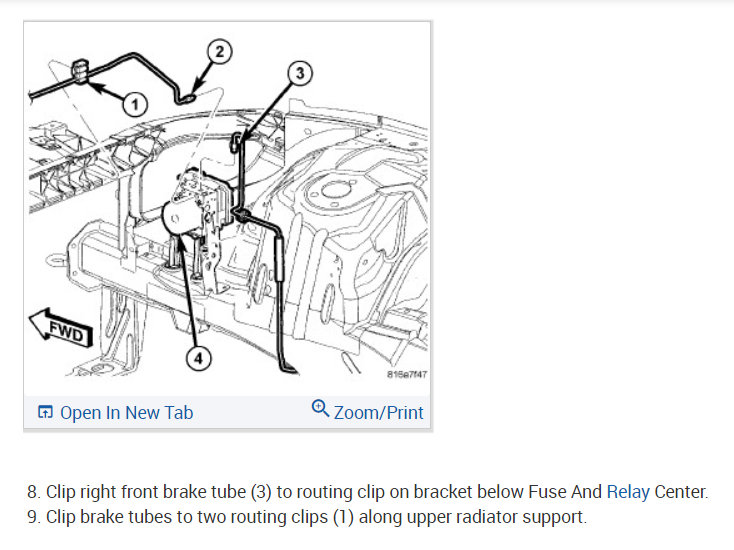 2
3
1
FWD
4
816e7f47
Open In New Tab
Zoom/Print

8. Clip right front brake tube (3) to routing clip on bracket below Fuse And Relay Center.
9. Clip brake tubes to two routing clips (1) along upper radiator support.