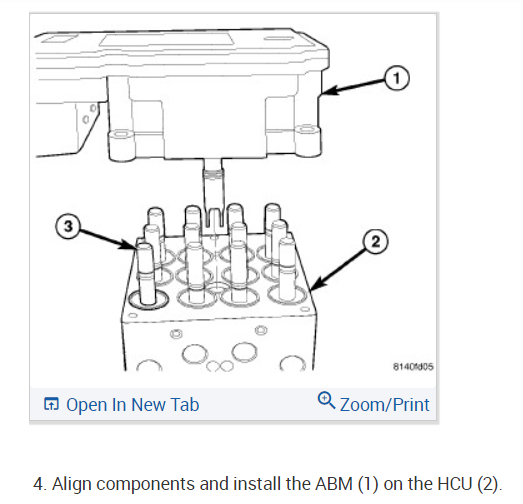 1
3
2
8140fd05
Open In New Tab
Zoom/Print

4. Align components and install the ABM (1) on the HCU (2).