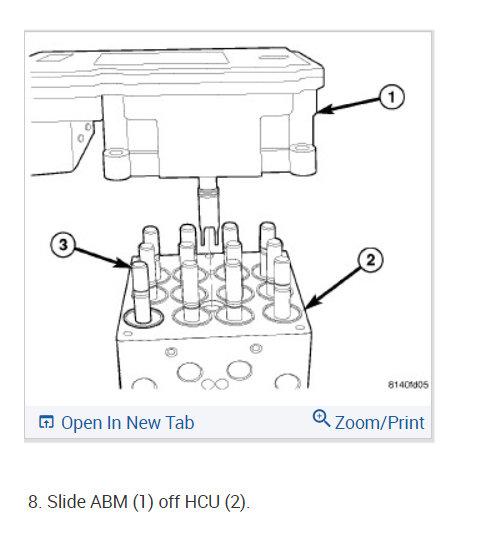 1

3

2

8140fd05

Open In New Tab

Zoom/Print

8. Slide ABM (1) off HCU (2).