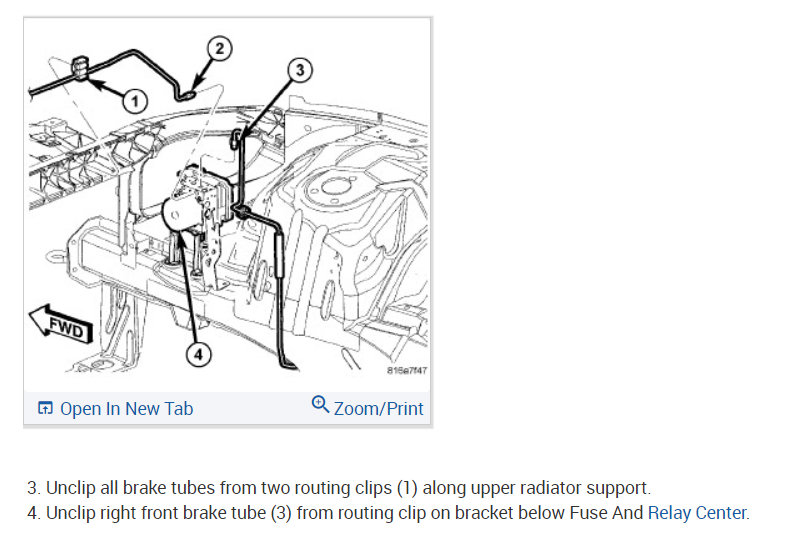 2

3

1

FWD

4

816e7f47

Open In New Tab

Zoom/Print

3. Unclip all brake tubes from two routing clips (1) along upper radiator support.
4. Unclip right front brake tube (3) from routing clip on bracket below Fuse And Relay Center.