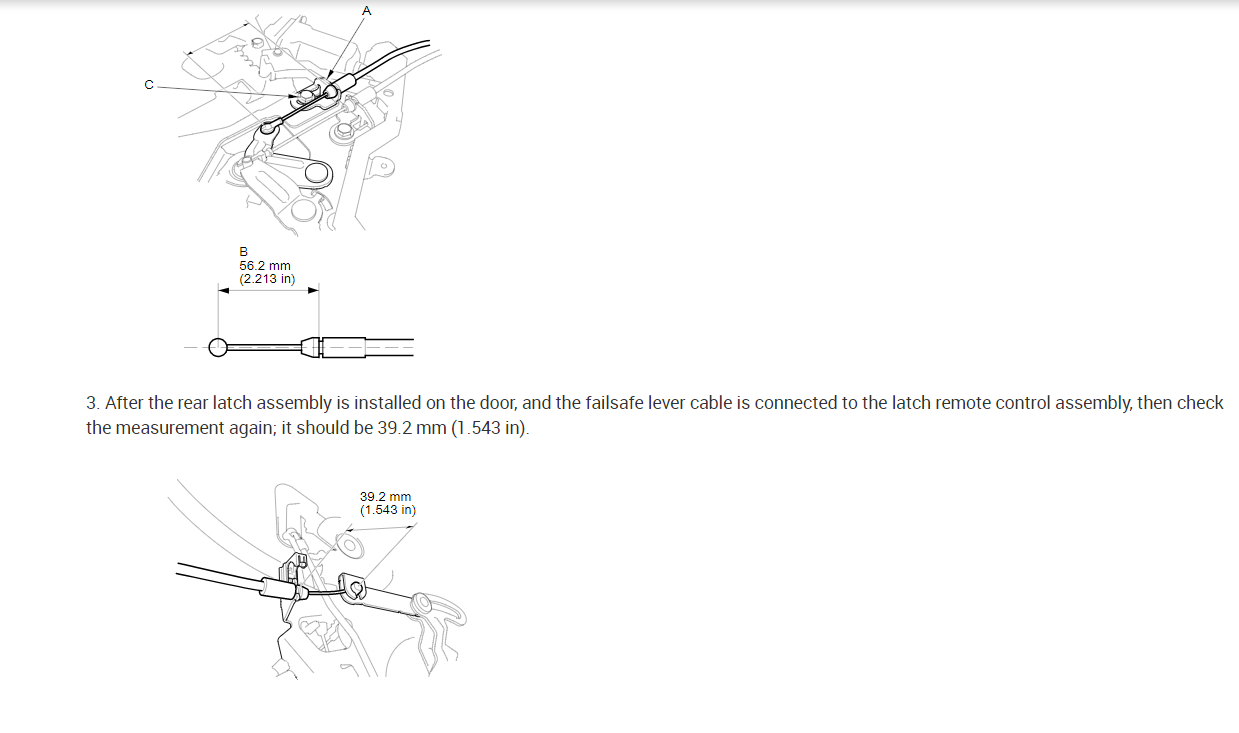 A

C

B
56.2 mm
(2.213 in)

3. After the rear latch assembly is installed on the door, and the failsafe lever cable is connected to the latch remote control assembly, then check the measurement again; it should be 39.2 mm (1.543 in).

39.2 mm
(1.543 in)