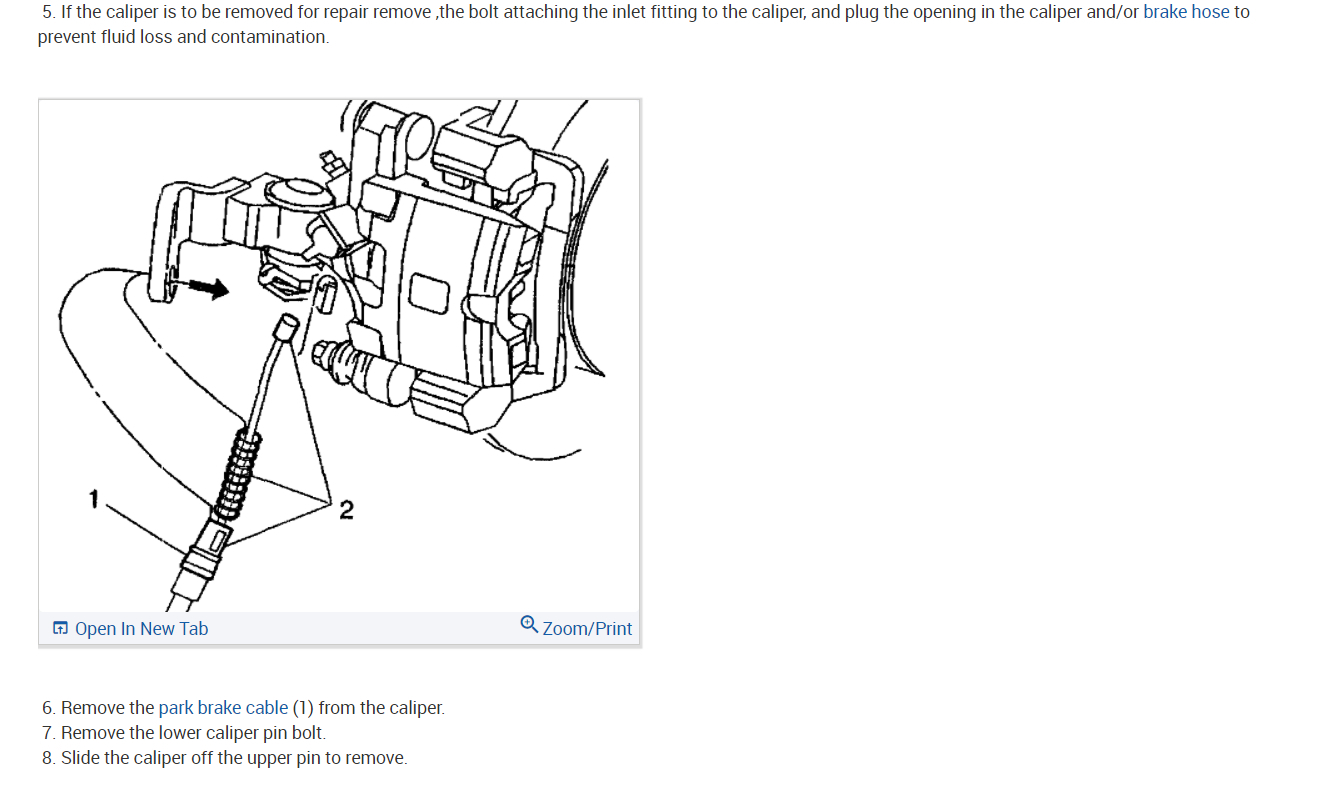 5. If the caliper is to be removed for repair remove ,the bolt attaching the inlet fitting to the caliper, and plug the opening in the caliper and/or brake hose to prevent fluid loss and contamination.

1

2

Open In New Tab

Zoom/Print

6. Remove the park brake cable (1) from the caliper.
7. Remove the lower caliper pin bolt.
8. Slide the caliper off the upper pin to remove.