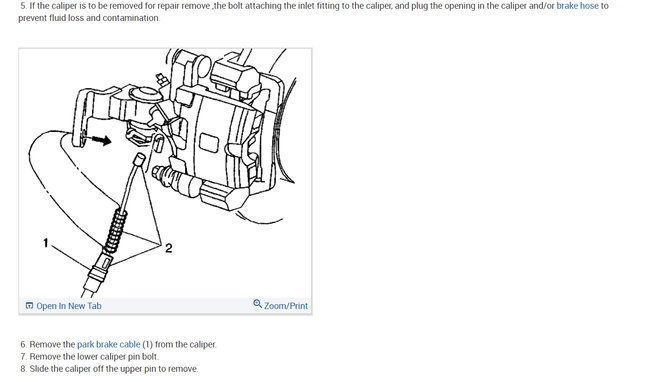 5. If the caliper is to be removed for repair remove ,the bolt attaching the inlet fitting to the caliper, and plug the opening in the caliper and/or brake hose to prevent fluid loss and contamination.

1

2

Open In New Tab

Zoom/Print

6. Remove the park brake cable (1) from the caliper.
7. Remove the lower caliper pin bolt.
8. Slide the caliper off the upper pin to remove.