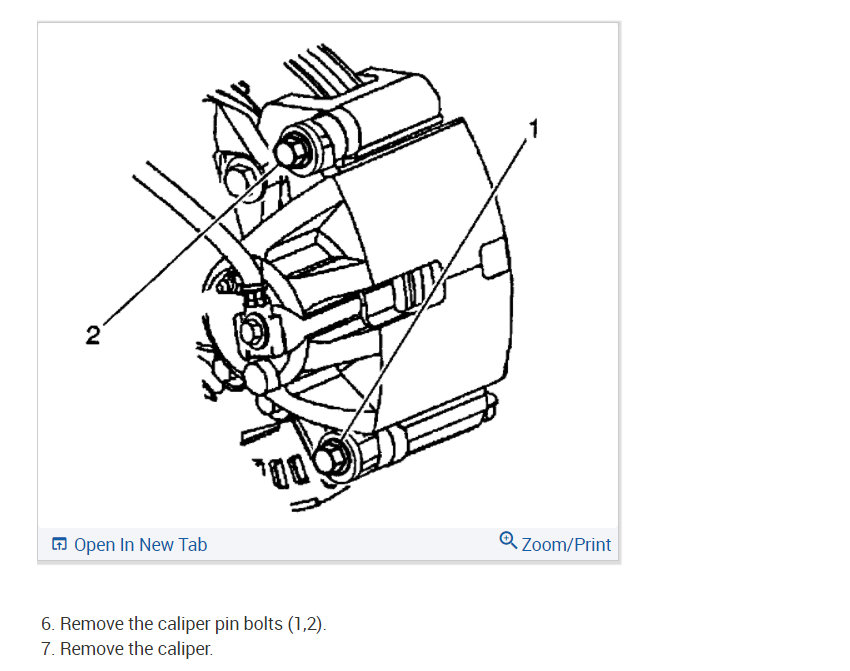 1

2

Open In New Tab

Zoom/Print

6. Remove the caliper pin bolts (1,2).
7. Remove the caliper.