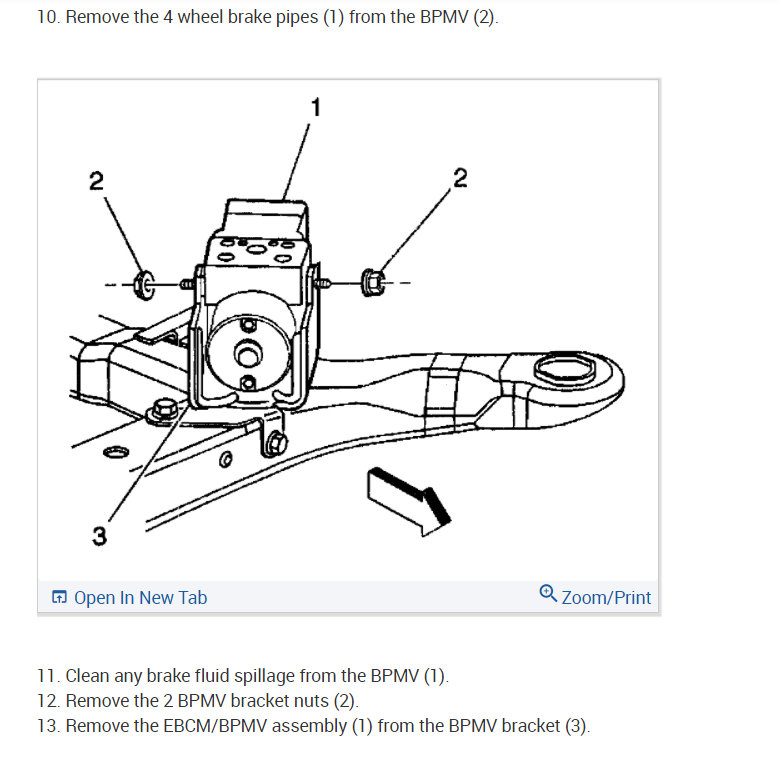 10. Remove the 4 wheel brake pipes (1) from the BPMV (2).

1

2

2

3

Open In New Tab

Zoom/Print

11. Clean any brake fluid spillage from the BPMV (1).
12. Remove the 2 BPMV bracket nuts (2).
13. Remove the EBCM/BPMV assembly (1) from the BPMV bracket (3).