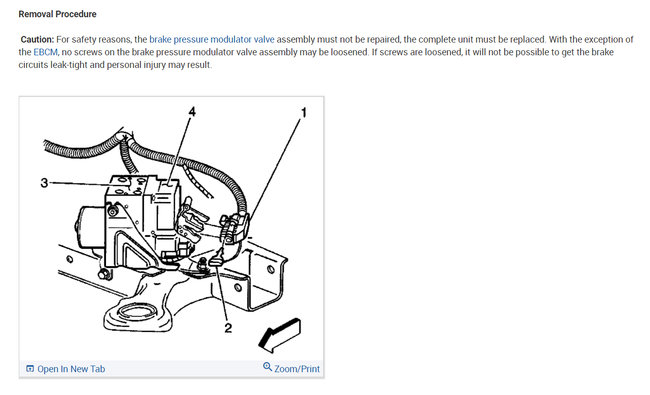 Removal Procedure

Caution: For safety reasons, the brake pressure modulator valve assembly must not be repaired, the complete unit must be replaced. With the exception of the EBCM, no screws on the brake pressure modulator valve assembly may be loosened. If screws are loosened, it will not be possible to get the brake circuits leak-tight and personal injury may result.

4
1
3
2

Open In New Tab
Zoom/Print