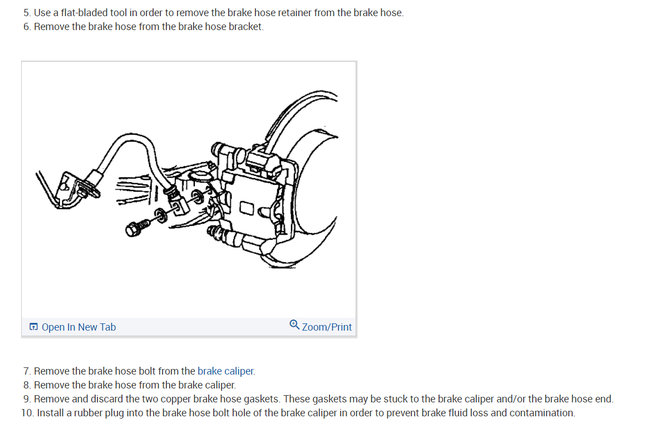 5. Use a flat-bladed tool in order to remove the brake hose retainer from the brake hose.
6. Remove the brake hose from the brake hose bracket.

Open In New Tab
Zoom/Print

7. Remove the brake hose bolt from the brake caliper.
8. Remove the brake hose from the brake caliper.
9. Remove and discard the two copper brake hose gaskets. These gaskets may be stuck to the brake caliper and/or the brake hose end.
10. Install a rubber plug into the brake hose bolt hole of the brake caliper in order to prevent brake fluid loss and contamination.