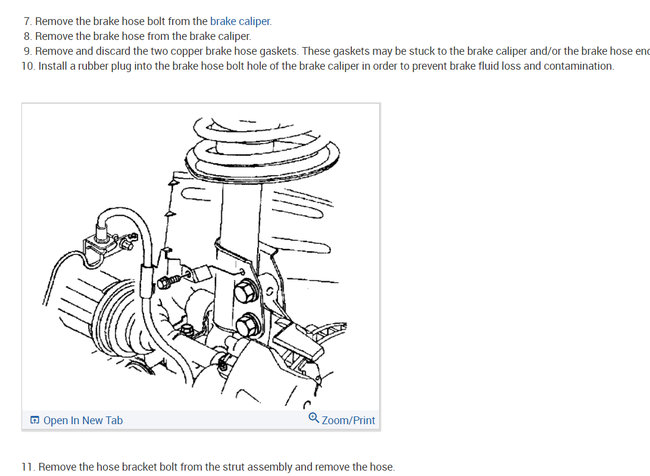 7. Remove the brake hose bolt from the brake caliper.
8. Remove the brake hose from the brake caliper.
9. Remove and discard the two copper brake hose gaskets. These gaskets may be stuck to the brake caliper and/or the brake hose enc
10. Install a rubber plug into the brake hose bolt hole of the brake caliper in order to prevent brake fluid loss and contamination.

Open In New Tab
Zoom/Print

11. Remove the hose bracket bolt from the strut assembly and remove the hose.