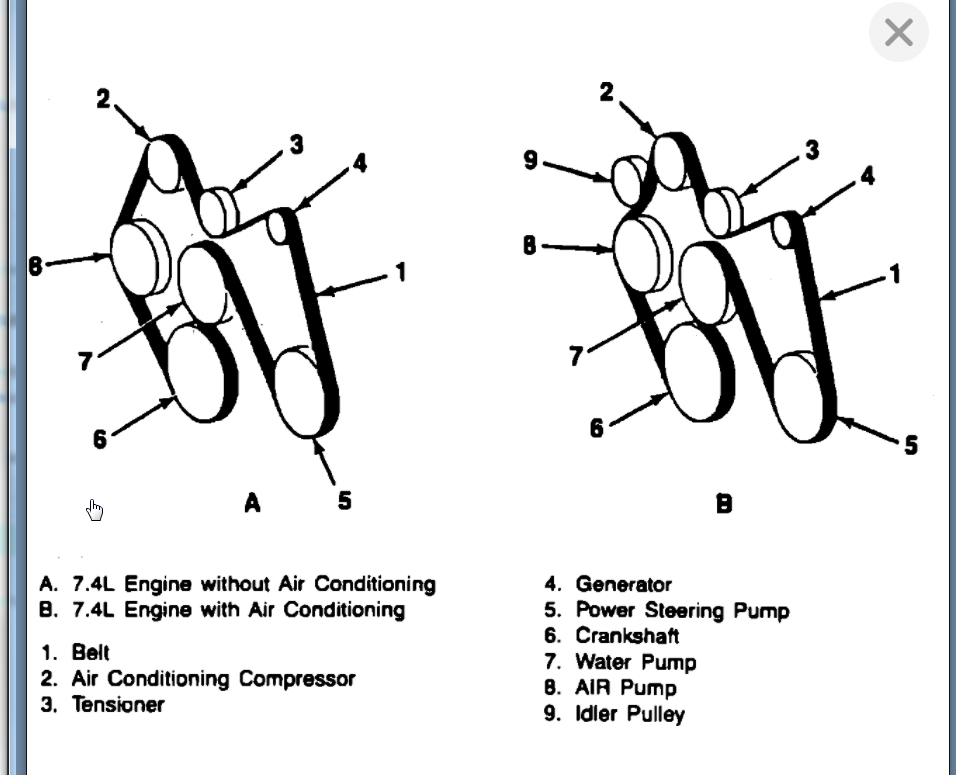 2
3
4
8
1
7
6
5
A

2
9
3
4
8
1
7
6
5
B

A. 7.4L Engine without Air Conditioning
B. 7.4L Engine with Air Conditioning

1. Belt
2. Air Conditioning Compressor
3. Tensioner

4. Generator
5. Power Steering Pump
6. Crankshaft
7. Water Pump
8. AIR Pump
9. Idler Pulley