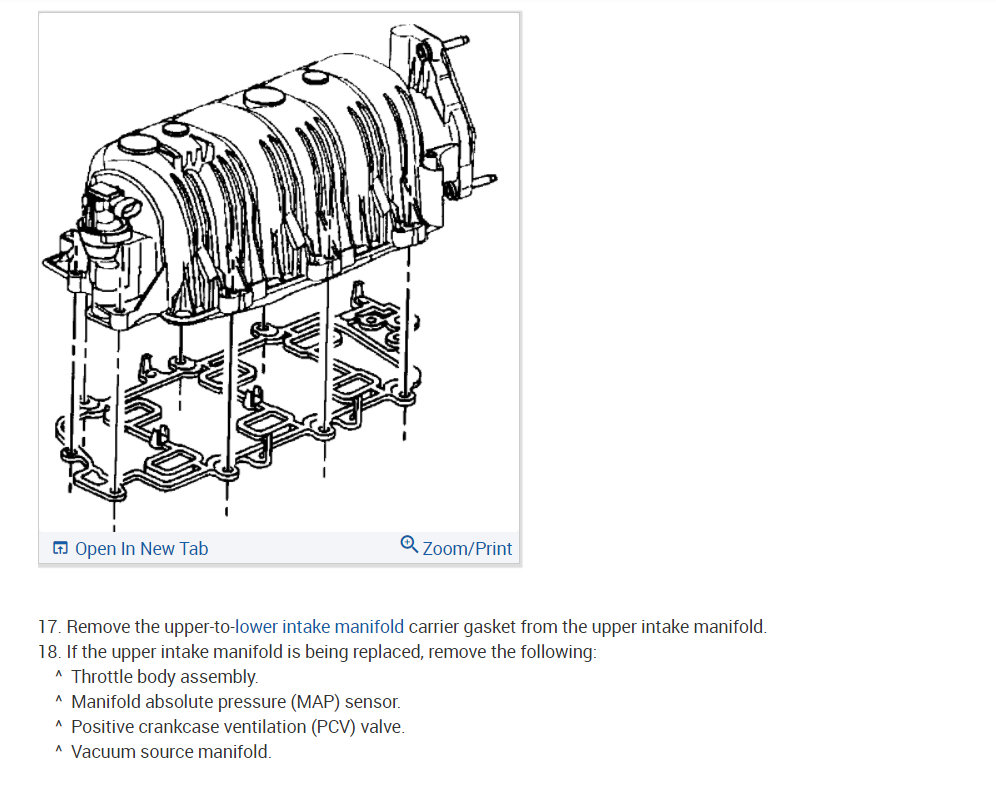 Open In New Tab
Zoom/Print

17. Remove the upper-to-lower intake manifold carrier gasket from the upper intake manifold.
18. If the upper intake manifold is being replaced, remove the following:
^ Throttle body assembly.
^ Manifold absolute pressure (MAP) sensor.
^ Positive crankcase ventilation (PCV) valve.
^ Vacuum source manifold.