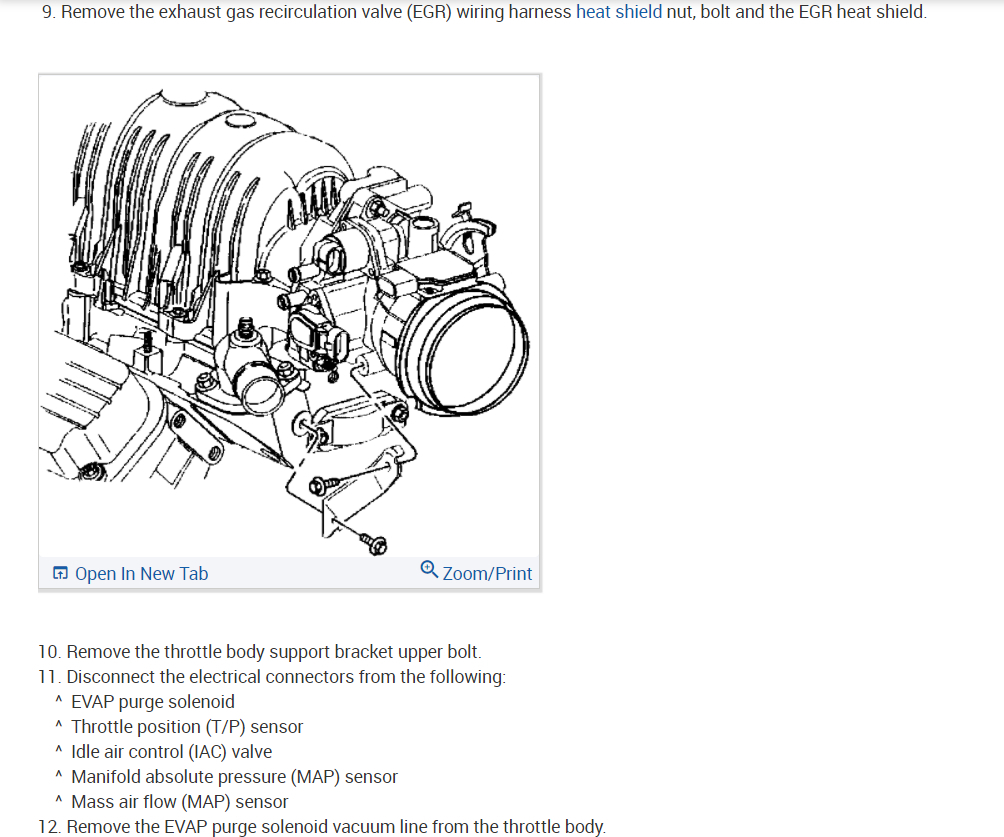 9. Remove the exhaust gas recirculation valve (EGR) wiring harness heat shield nut, bolt and the EGR heat shield.

Open In New Tab

Zoom/Print

10. Remove the throttle body support bracket upper bolt.
11. Disconnect the electrical connectors from the following:
^ EVAP purge solenoid
^ Throttle position (T/P) sensor
^ Idle air control (IAC) valve
^ Manifold absolute pressure (MAP) sensor
^ Mass air flow (MAP) sensor
12. Remove the EVAP purge solenoid vacuum line from the throttle body.