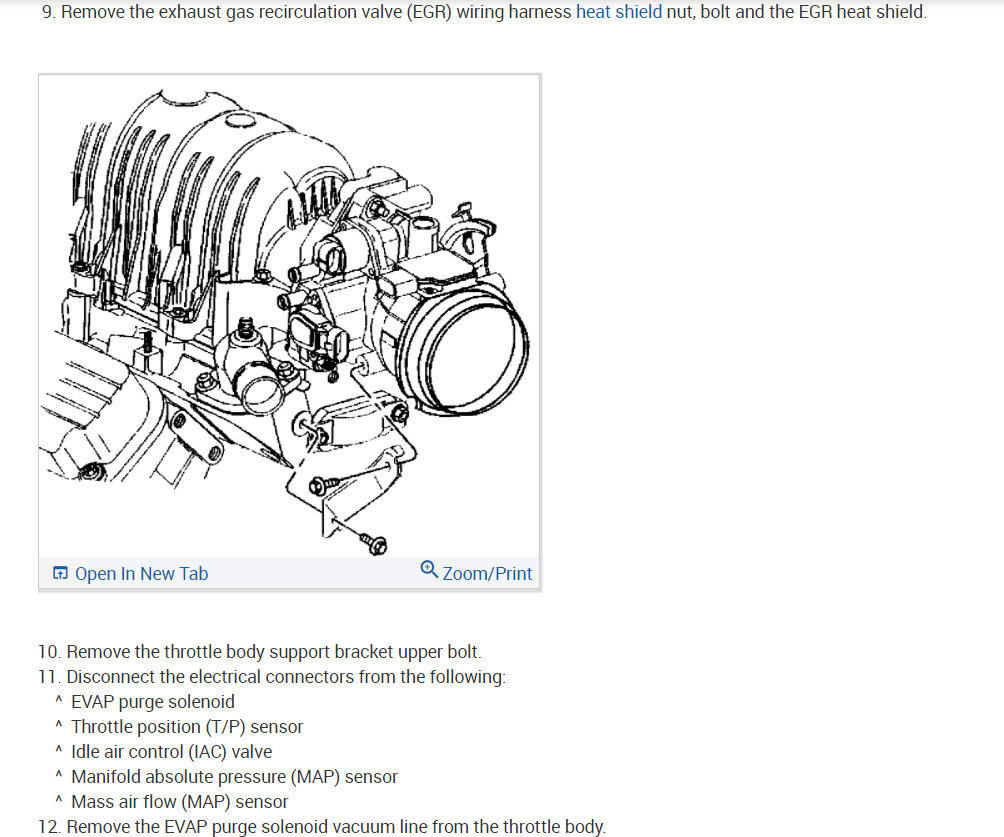 9. Remove the exhaust gas recirculation valve (EGR) wiring harness heat shield nut, bolt and the EGR heat shield.

Open In New Tab
Zoom/Print

10. Remove the throttle body support bracket upper bolt.
11. Disconnect the electrical connectors from the following:
^ EVAP purge solenoid
^ Throttle position (T/P) sensor
^ Idle air control (IAC) valve
^ Manifold absolute pressure (MAP) sensor
^ Mass air flow (MAP) sensor
12. Remove the EVAP purge solenoid vacuum line from the throttle body.