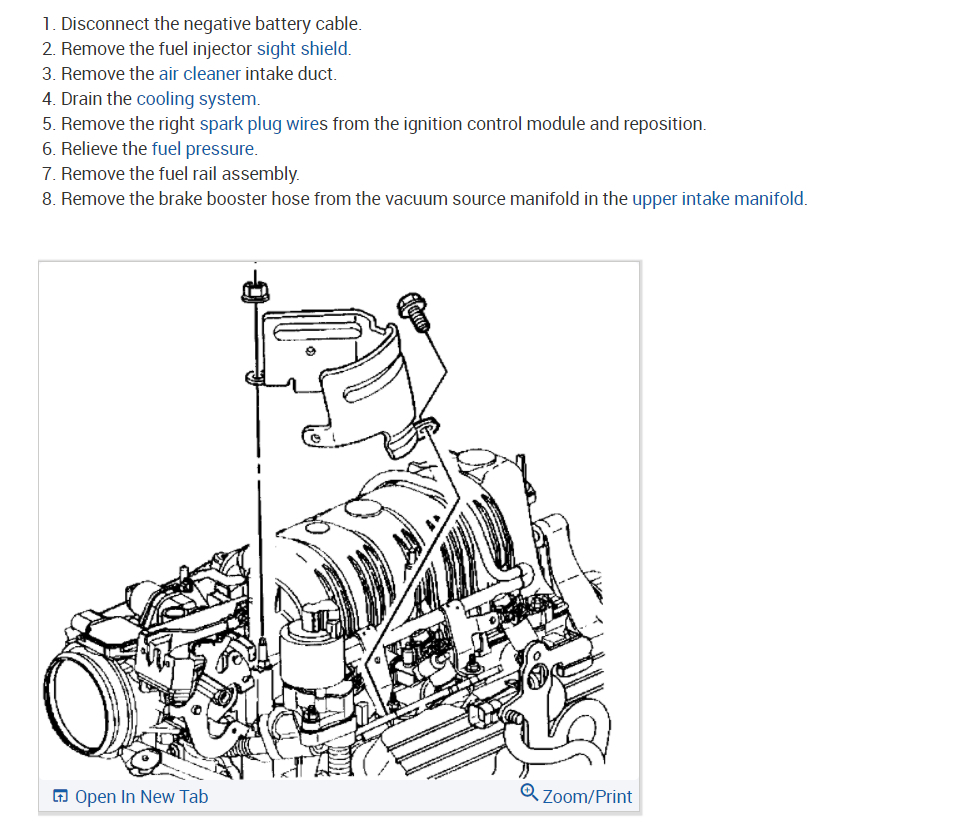 1. Disconnect the negative battery cable.
2. Remove the fuel injector sight shield.
3. Remove the air cleaner intake duct.
4. Drain the cooling system.
5. Remove the right spark plug wires from the ignition control module and reposition.
6. Relieve the fuel pressure.
7. Remove the fuel rail assembly.
8. Remove the brake booster hose from the vacuum source manifold in the upper intake manifold.

Open In New Tab
Zoom/Print