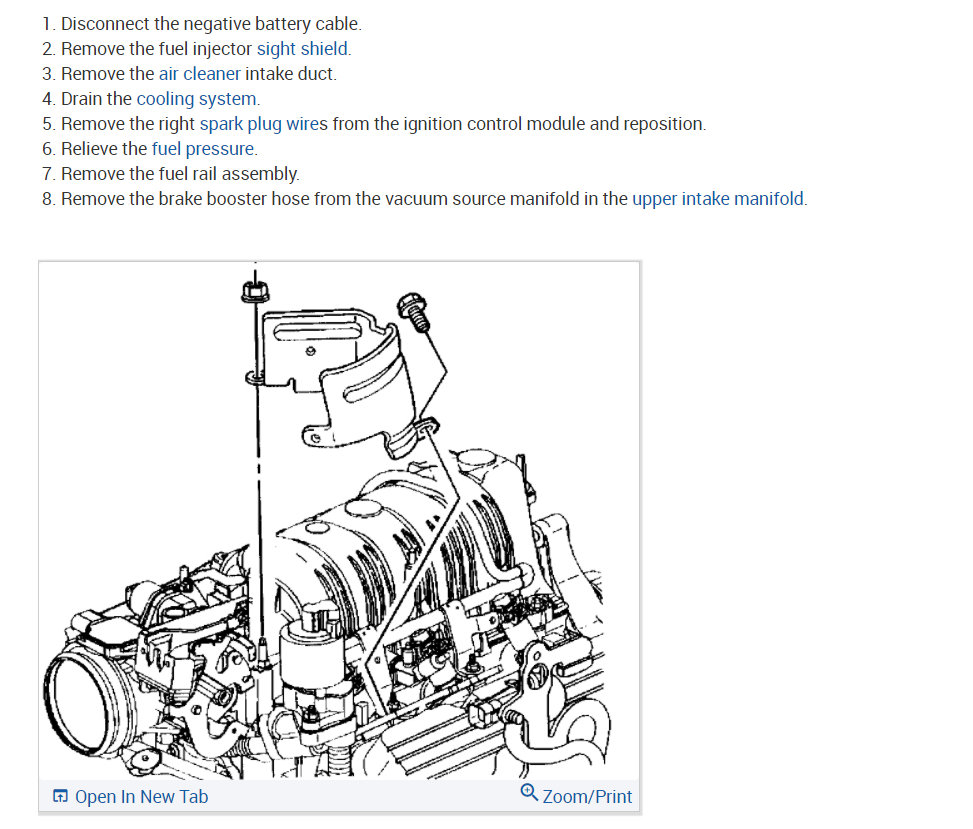 1. Disconnect the negative battery cable.
2. Remove the fuel injector sight shield.
3. Remove the air cleaner intake duct.
4. Drain the cooling system.
5. Remove the right spark plug wires from the ignition control module and reposition.
6. Relieve the fuel pressure.
7. Remove the fuel rail assembly.
8. Remove the brake booster hose from the vacuum source manifold in the upper intake manifold.

Open In New Tab
Zoom/Print