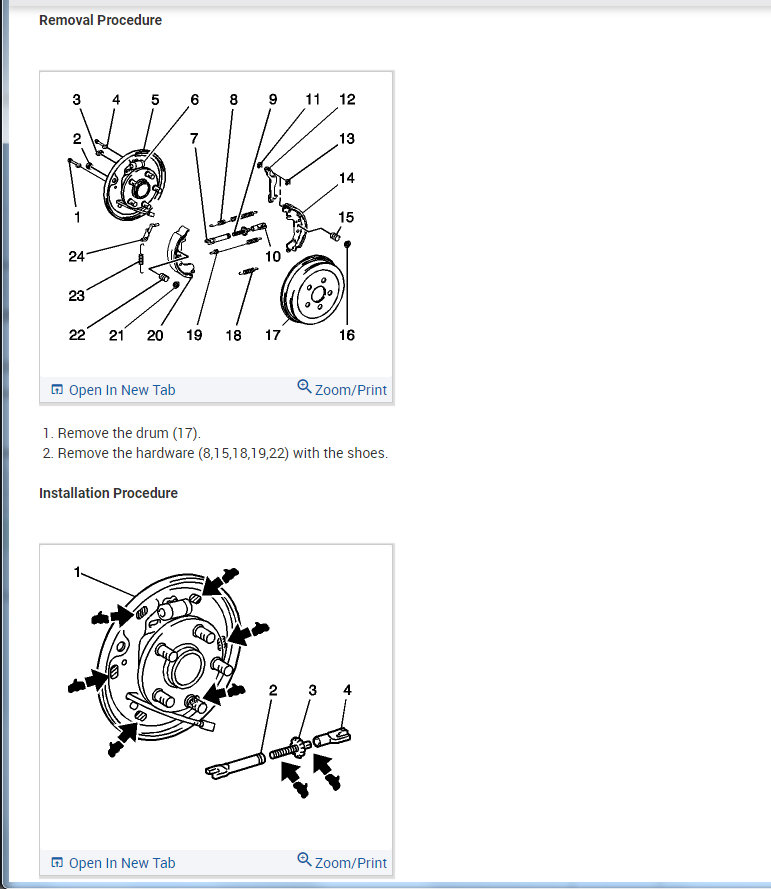 Removal Procedure

3 4 5 6 8 9 11 12
2 7 13
14
1 15
24 10
23
22 21 20 19 18 17 16

Open In New Tab Zoom/Print

1. Remove the drum (17).
2. Remove the hardware (8,15,18,19,22) with the shoes.

Installation Procedure

1
2 3 4

Open In New Tab Zoom/Print