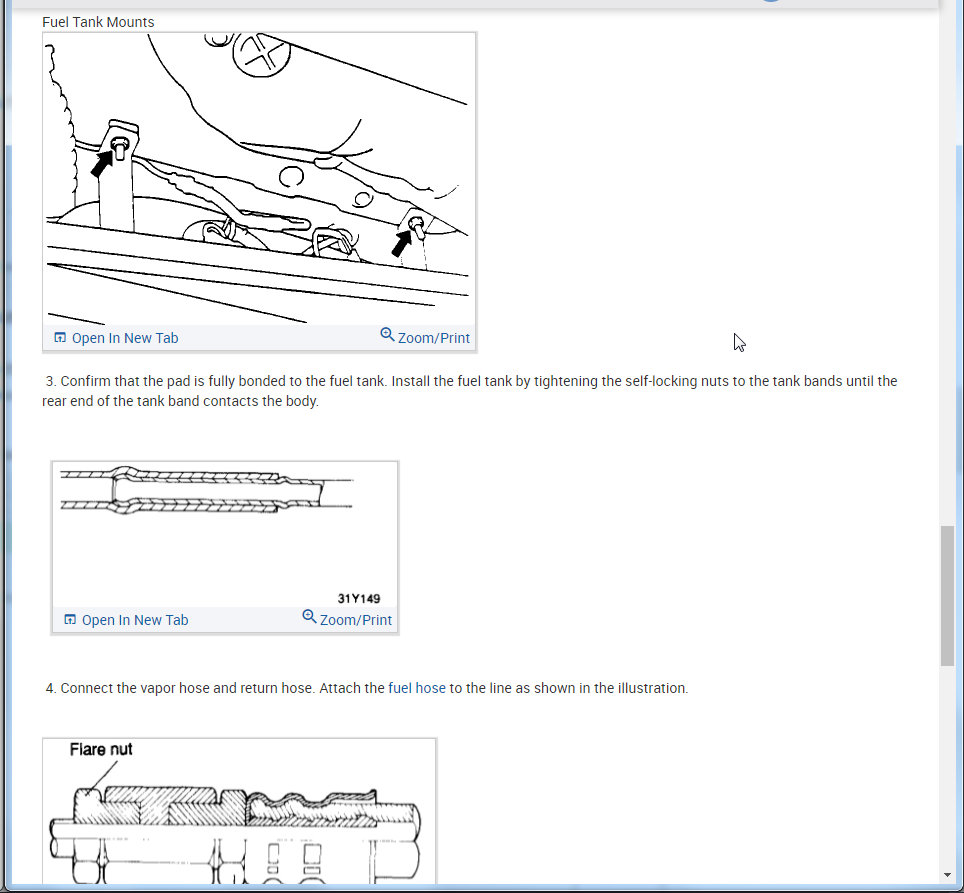 Fuel Tank Mounts

Open In New Tab    Zoom/Print

3. Confirm that the pad is fully bonded to the fuel tank. Install the fuel tank by tightening the self-locking nuts to the tank bands until the rear end of the tank band contacts the body.

31Y149

Open In New Tab    Zoom/Print

4. Connect the vapor hose and return hose. Attach the fuel hose to the line as shown in the illustration.

Flare nut