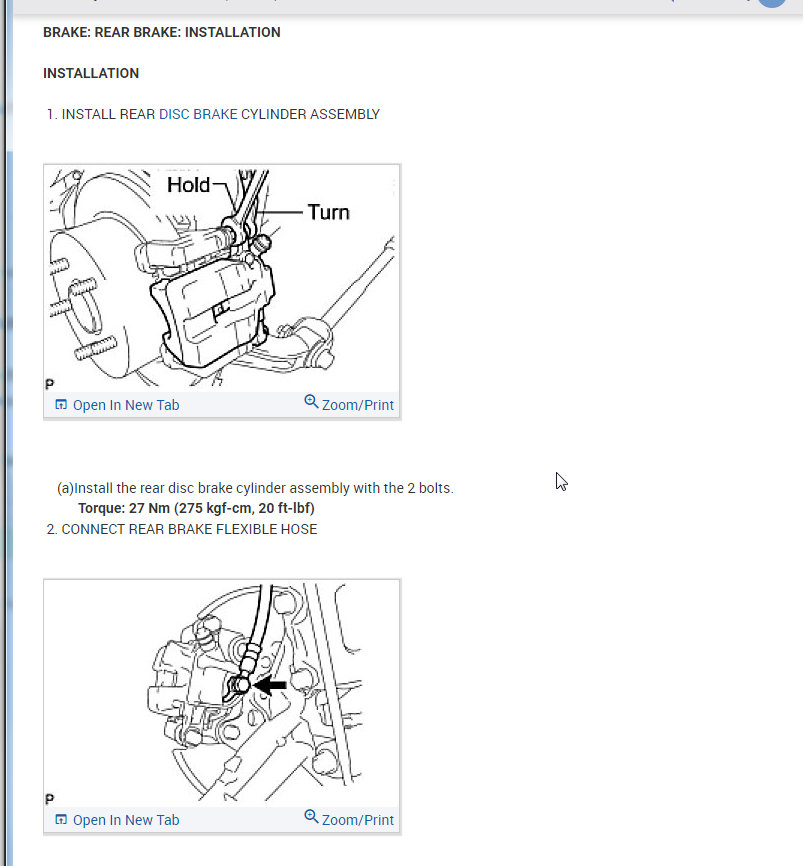 BRAKE: REAR BRAKE: INSTALLATION

INSTALLATION

1. INSTALL REAR DISC BRAKE CYLINDER ASSEMBLY

Hold

Turn

P

Open In New Tab

Zoom/Print

(a)Install the rear disc brake cylinder assembly with the 2 bolts.

Torque: 27 Nm (275 kgf-cm, 20 ft-lbf)

2. CONNECT REAR BRAKE FLEXIBLE HOSE

P

Open In New Tab

Zoom/Print