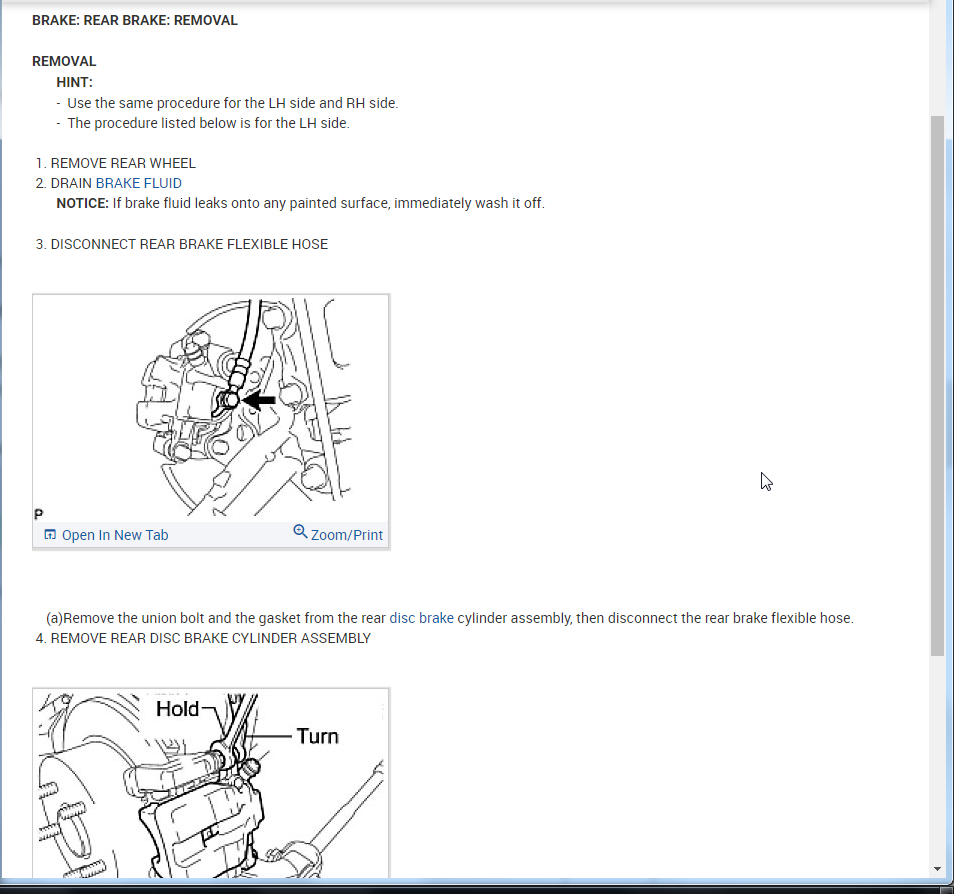 BRAKE: REAR BRAKE: REMOVAL

REMOVAL

HINT:

- Use the same procedure for the LH side and RH side.
- The procedure listed below is for the LH side.

1. REMOVE REAR WHEEL
2. DRAIN BRAKE FLUID

NOTICE: If brake fluid leaks onto any painted surface, immediately wash it off.

3. DISCONNECT REAR BRAKE FLEXIBLE HOSE

P

Open In New Tab

Zoom/Print

(a)Remove the union bolt and the gasket from the rear disc brake cylinder assembly, then disconnect the rear brake flexible hose.

4. REMOVE REAR DISC BRAKE CYLINDER ASSEMBLY

Hold

Turn