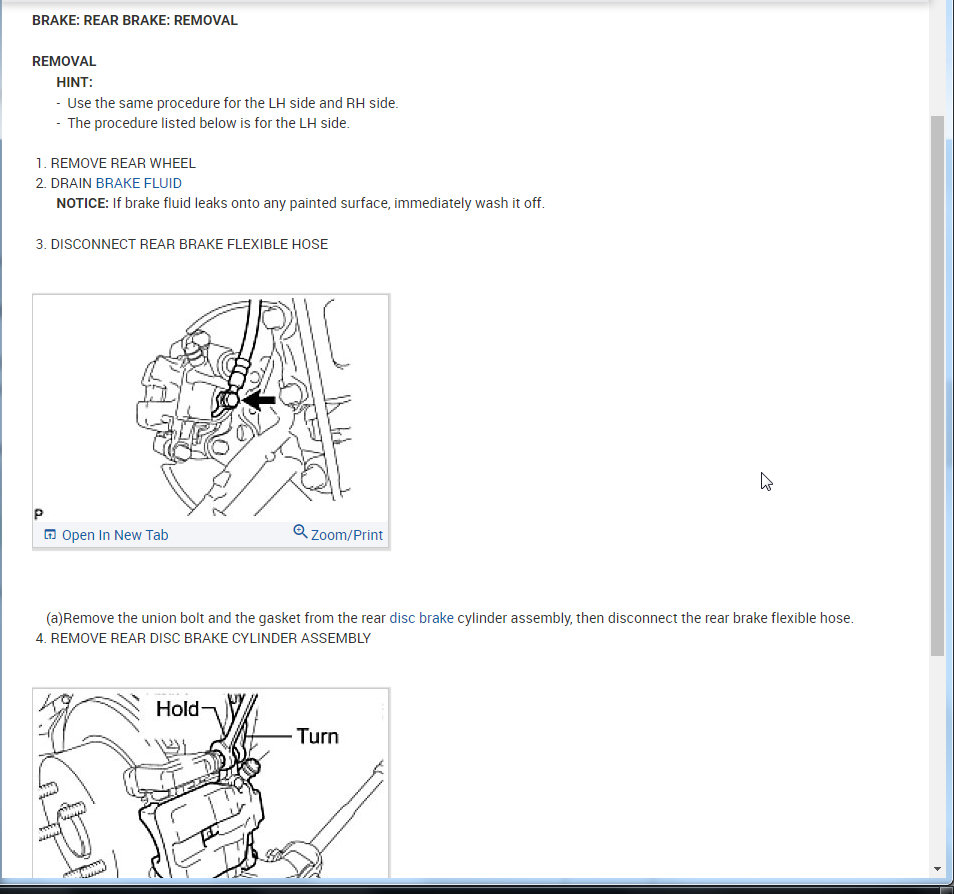 BRAKE: REAR BRAKE: REMOVAL

REMOVAL

HINT:

- Use the same procedure for the LH side and RH side.
- The procedure listed below is for the LH side.

1. REMOVE REAR WHEEL
2. DRAIN BRAKE FLUID

NOTICE: If brake fluid leaks onto any painted surface, immediately wash it off.

3. DISCONNECT REAR BRAKE FLEXIBLE HOSE

P

Open In New Tab Zoom/Print

(a)Remove the union bolt and the gasket from the rear disc brake cylinder assembly, then disconnect the rear brake flexible hose.

4. REMOVE REAR DISC BRAKE CYLINDER ASSEMBLY

Hold

Turn