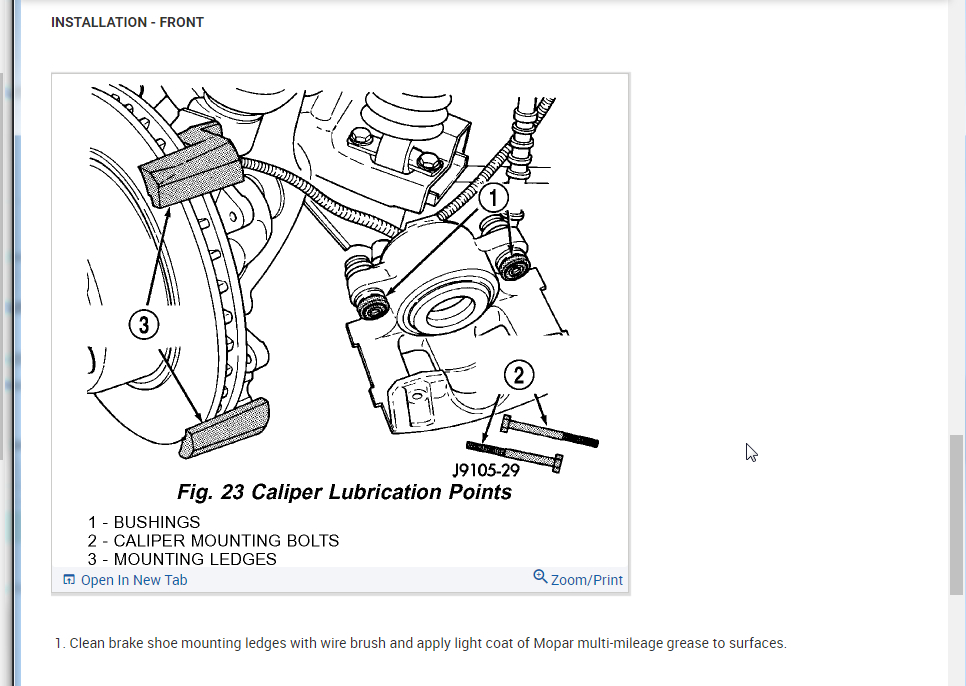 INSTALLATION - FRONT

1

3

2

J9105-29

Fig. 23 Caliper Lubrication Points

1 - BUSHINGS
2 - CALIPER MOUNTING BOLTS
3 - MOUNTING LEDGES

Open In New Tab

Zoom/Print

1. Clean brake shoe mounting ledges with wire brush and apply light coat of Mopar multi-mileage grease to surfaces.