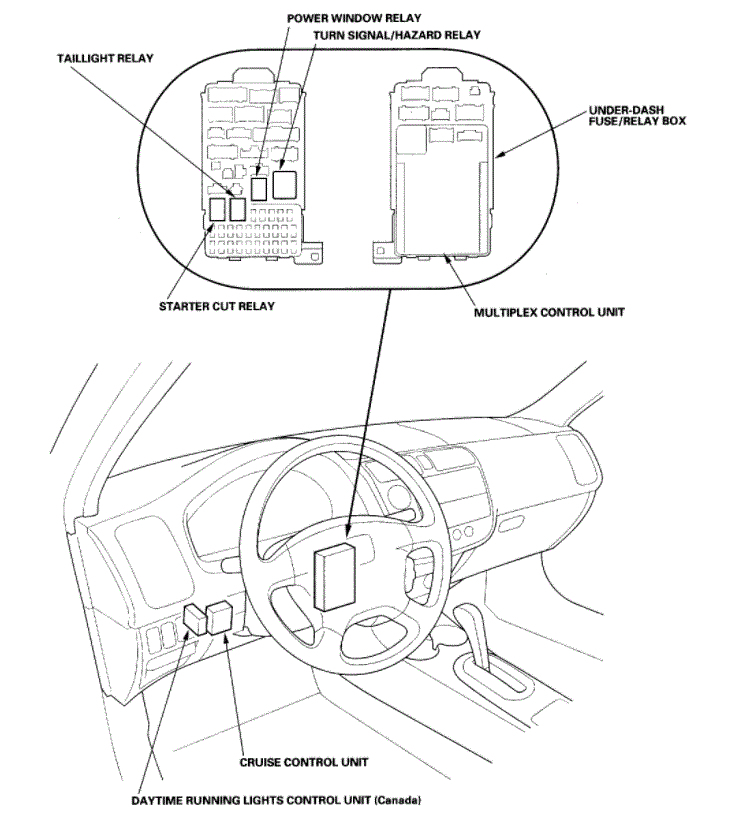 POWER WINDOW RELAY
TURN SIGNAL/HAZARD RELAY
TAILLIGHT RELAY
UNDER-DASH FUSE/RELAY BOX
STARTER CUT RELAY
MULTIPLEX CONTROL UNIT
CRUISE CONTROL UNIT
DAYTIME RUNNING LIGHTS CONTROL UNIT (Canada)